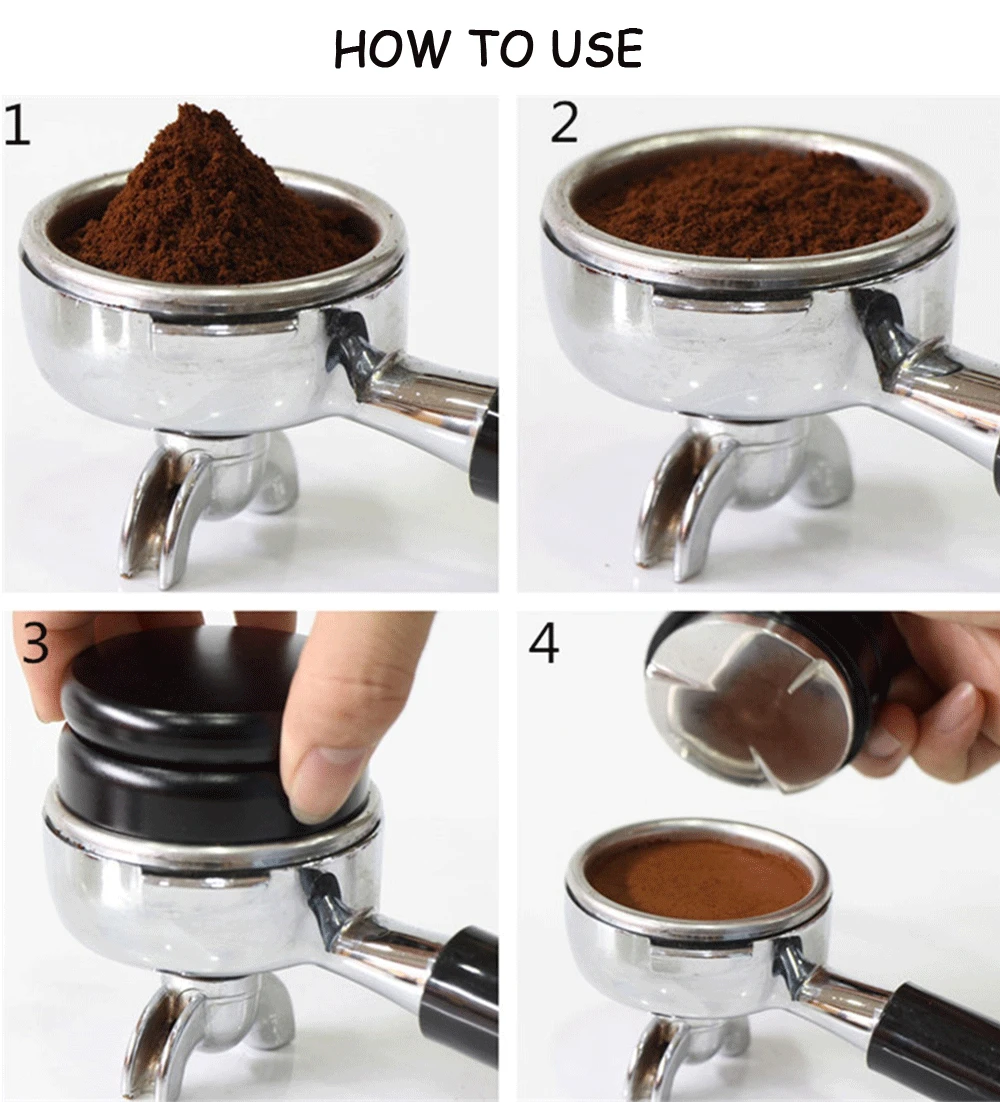 HOW TO USE

1

2

3

4