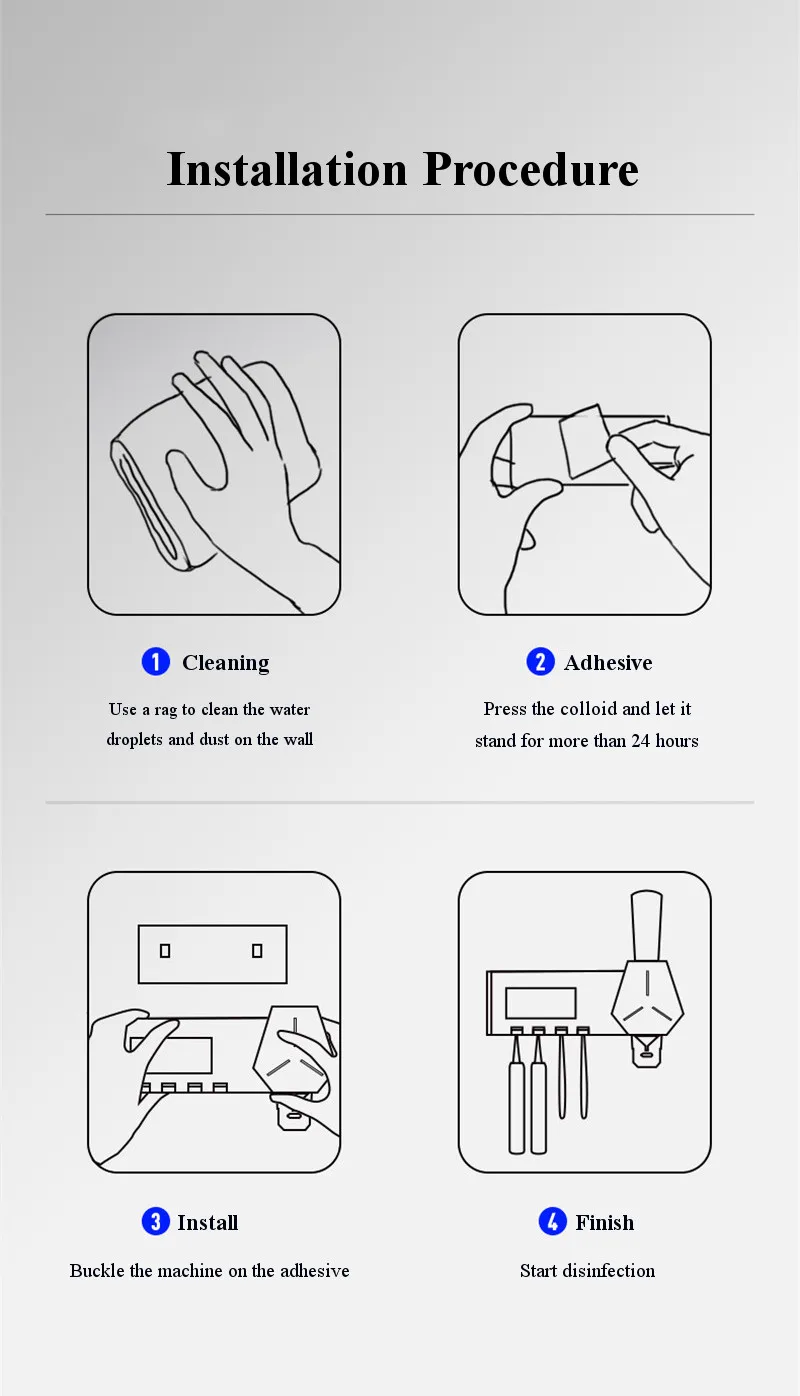 Installation Procedure

1 Cleaning

Use a rag to clean the water droplets and dust on the wall

2 Adhesive

Press the colloid and let it stand for more than 24 hours

3 Install

Buckle the machine on the adhesive

4 Finish

Start disinfection