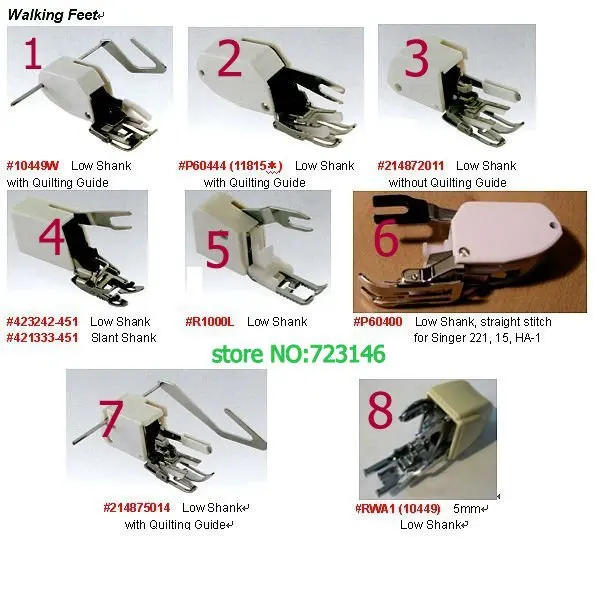 Walking Feet

1

#10449W Low Shank with Quilting Guide

2

#P60444 (11815*) Low Shank with Quilting Guide

3

#214872011 Low Shank without Quilting Guide

4

#423242-451 Low Shank
#421333-451 Slant Shank

5

#R1000L Low Shank

6

#P60400 Low Shank, straight stitch for Singer 221, 15, HA-1

store NO:723146

7

#214875014 Low Shank with Quilting Guide

8

#RWA1 (10449) 5mm Low Shank