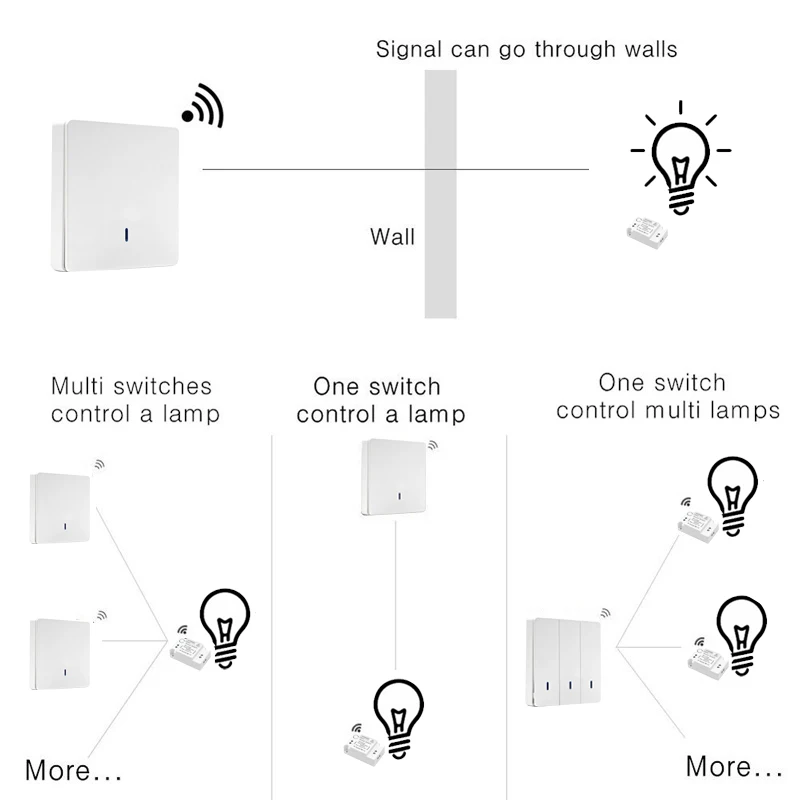 Signal can go through walls

Wall

Multi switches control a lamp

More...

One switch control a lamp

One switch control multi lamps

More...