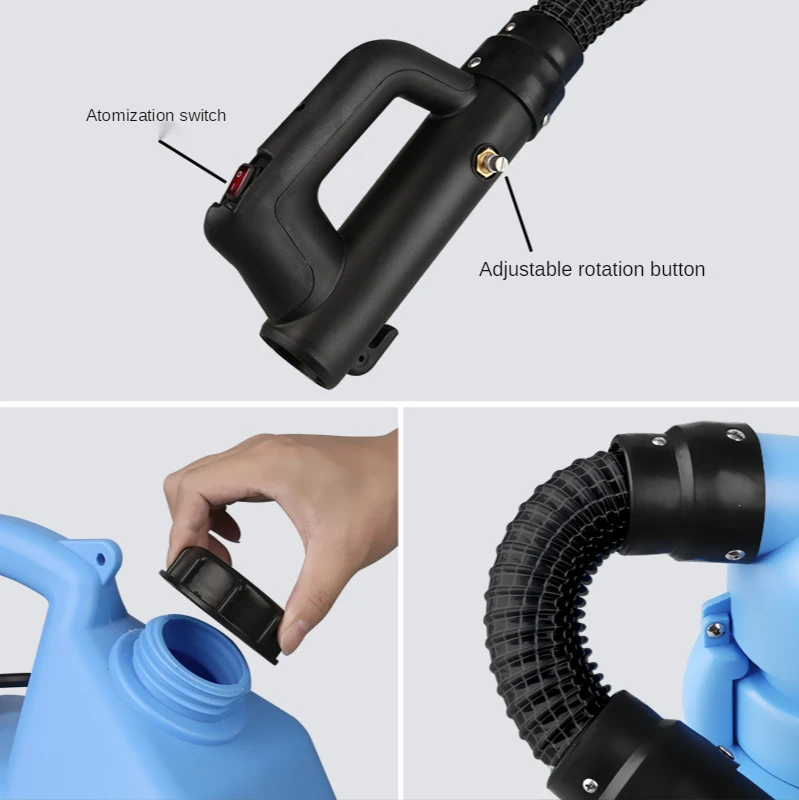 Atomization switch

Adjustable rotation button