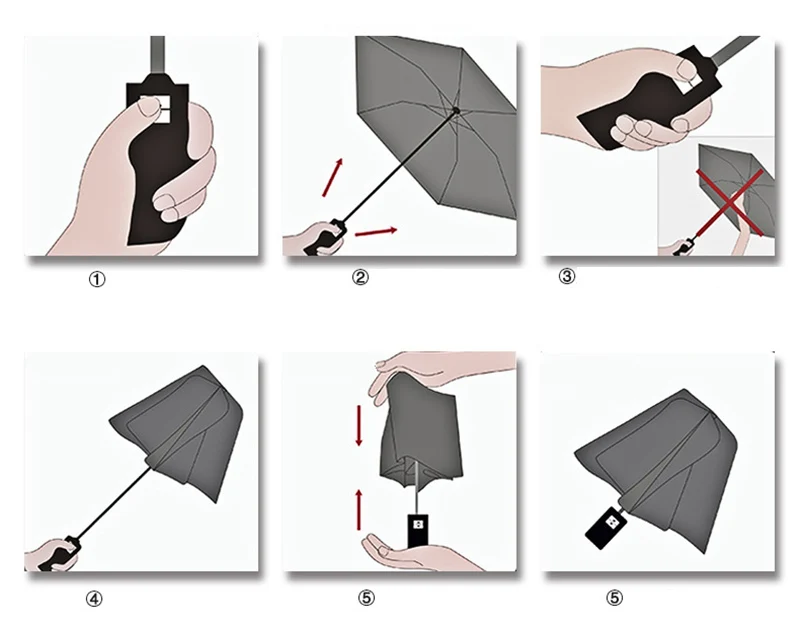 ①

②

③

④

⑤

⑤