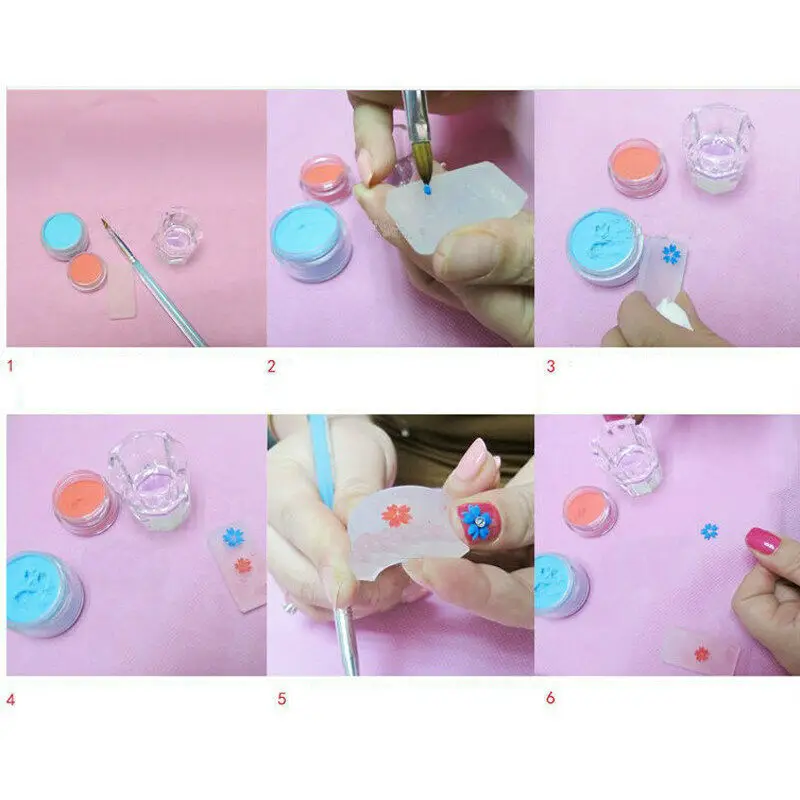 1

2

3

4

5

6