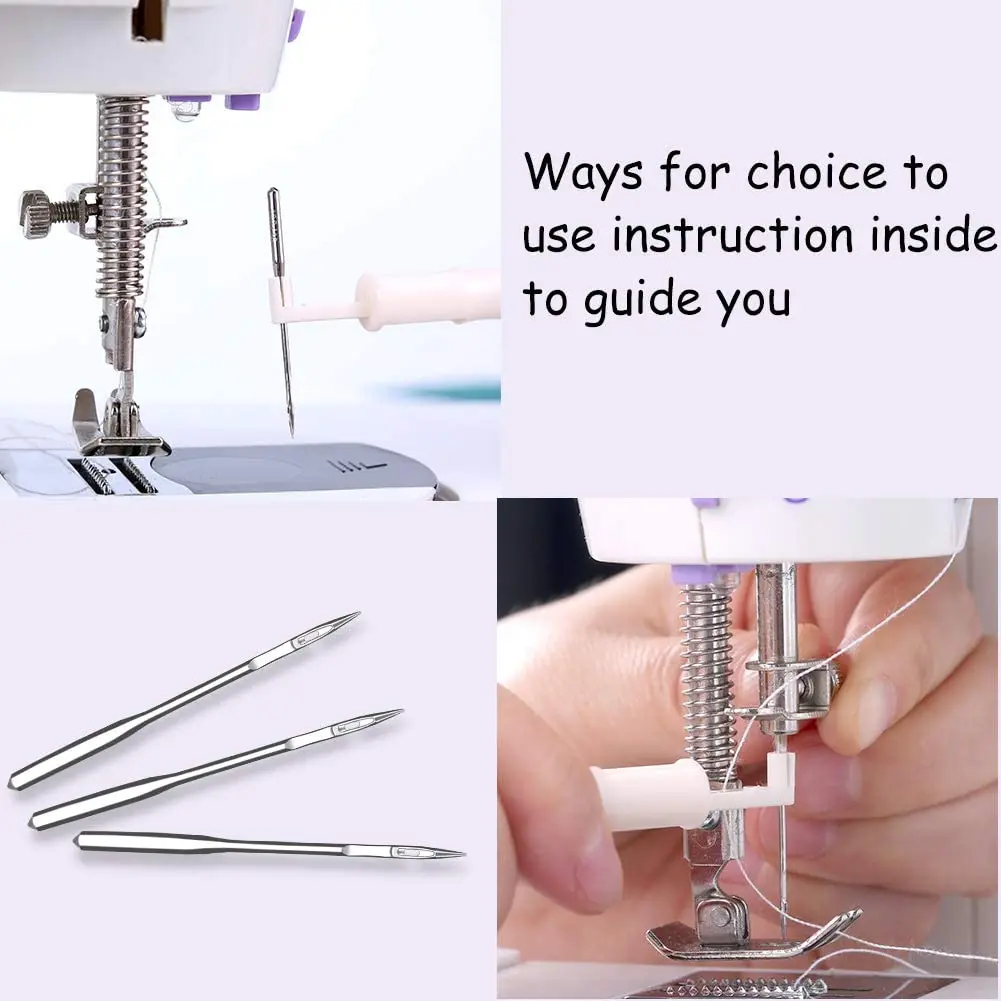 Ways for choice to use instruction inside to guide you