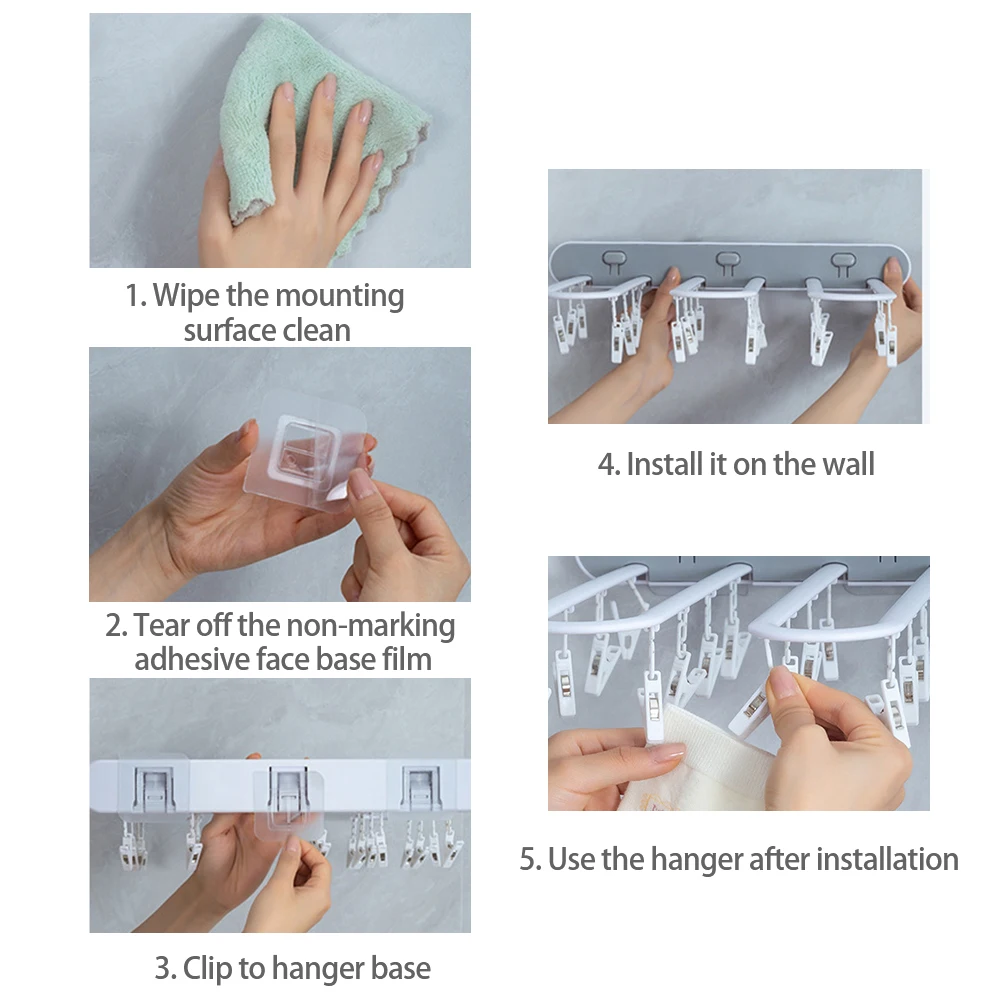 1. Wipe the mounting surface clean

2. Tear off the non-marking adhesive face base film

3. Clip to hanger base

4. Install it on the wall

5. Use the hanger after installation