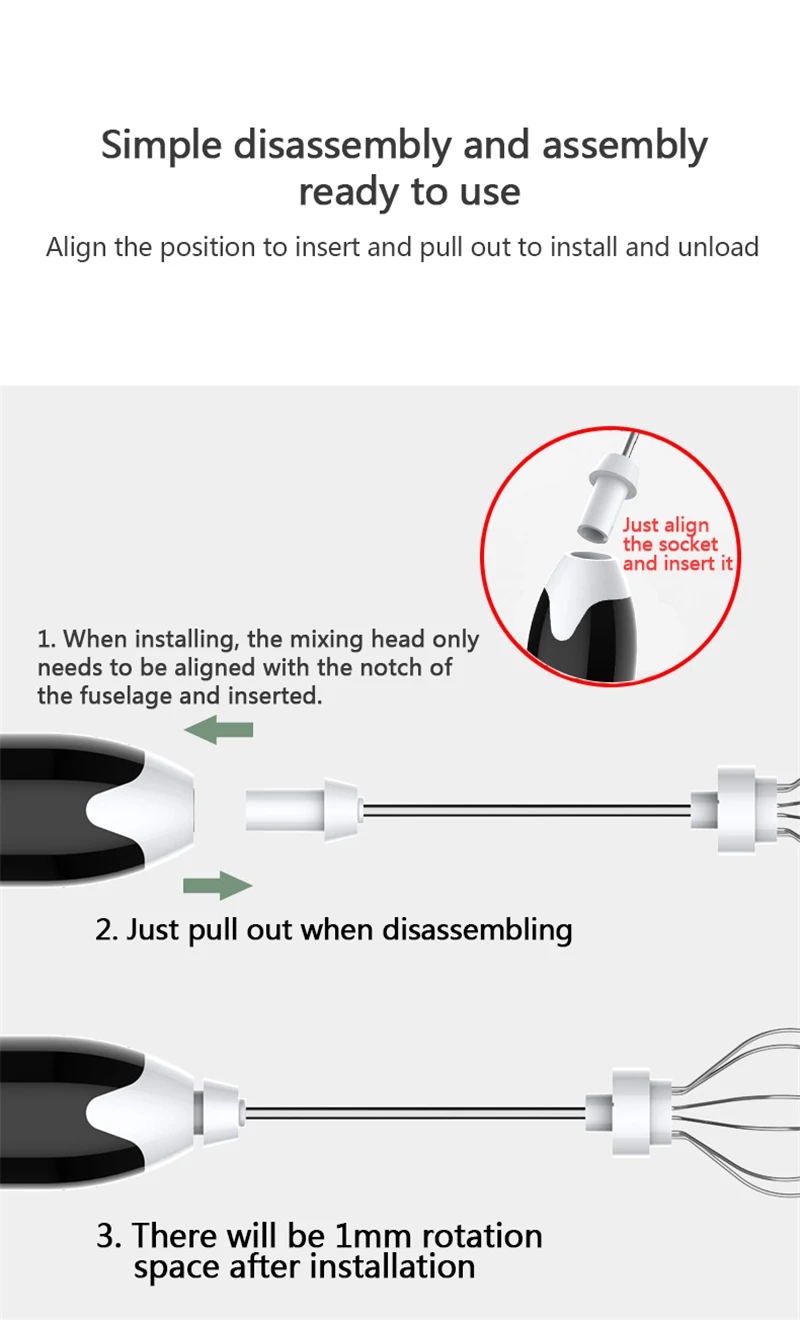 Simple disassembly and assembly ready to use

Align the position to insert and pull out to install and unload

Just align the socket and insert it

1. When installing, the mixing head only needs to be aligned with the notch of the fuselage and inserted.

2. Just pull out when disassembling

3. There will be 1mm rotation space after installation