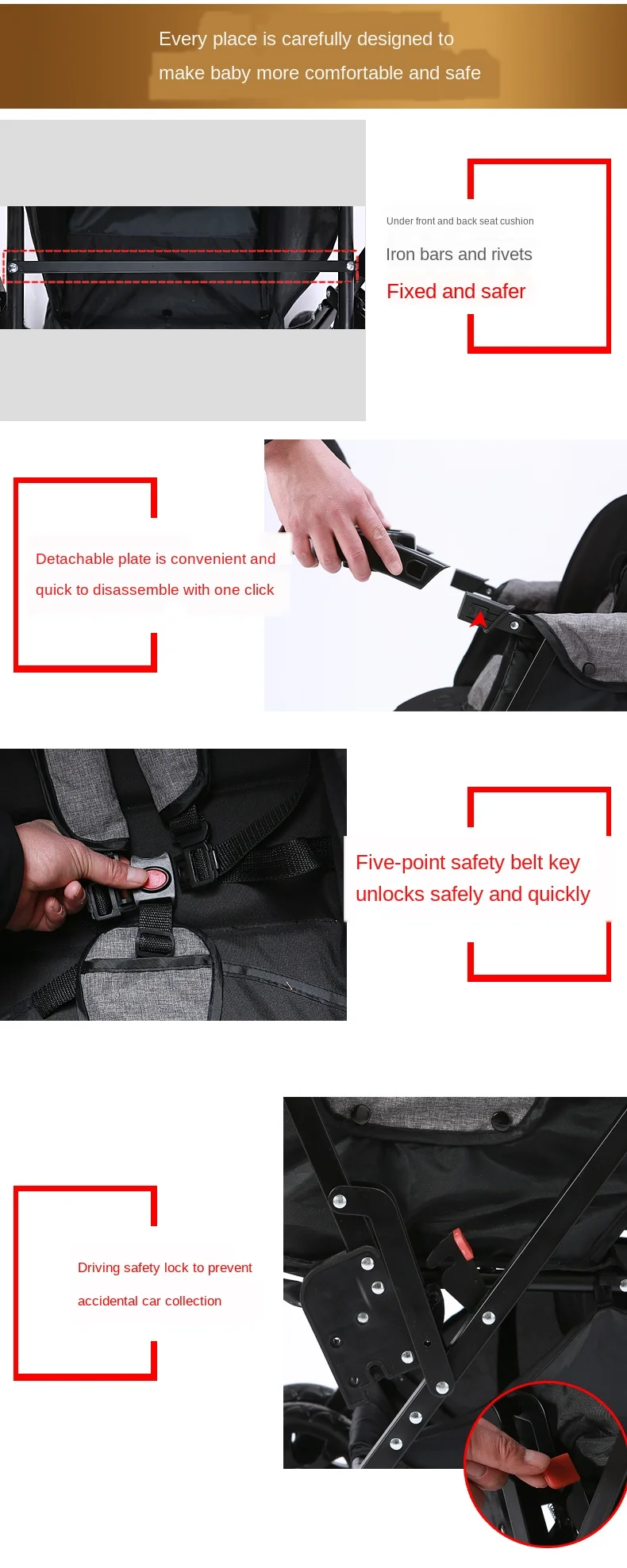 Every place is carefully designed to make baby more comfortable and safe

Under front and back seat cushion

Iron bars and rivets

Fixed and safer

Detachable plate is convenient and quick to disassemble with one click

Five-point safety belt key unlocks safely and quickly

Driving safety lock to prevent accidental car collection