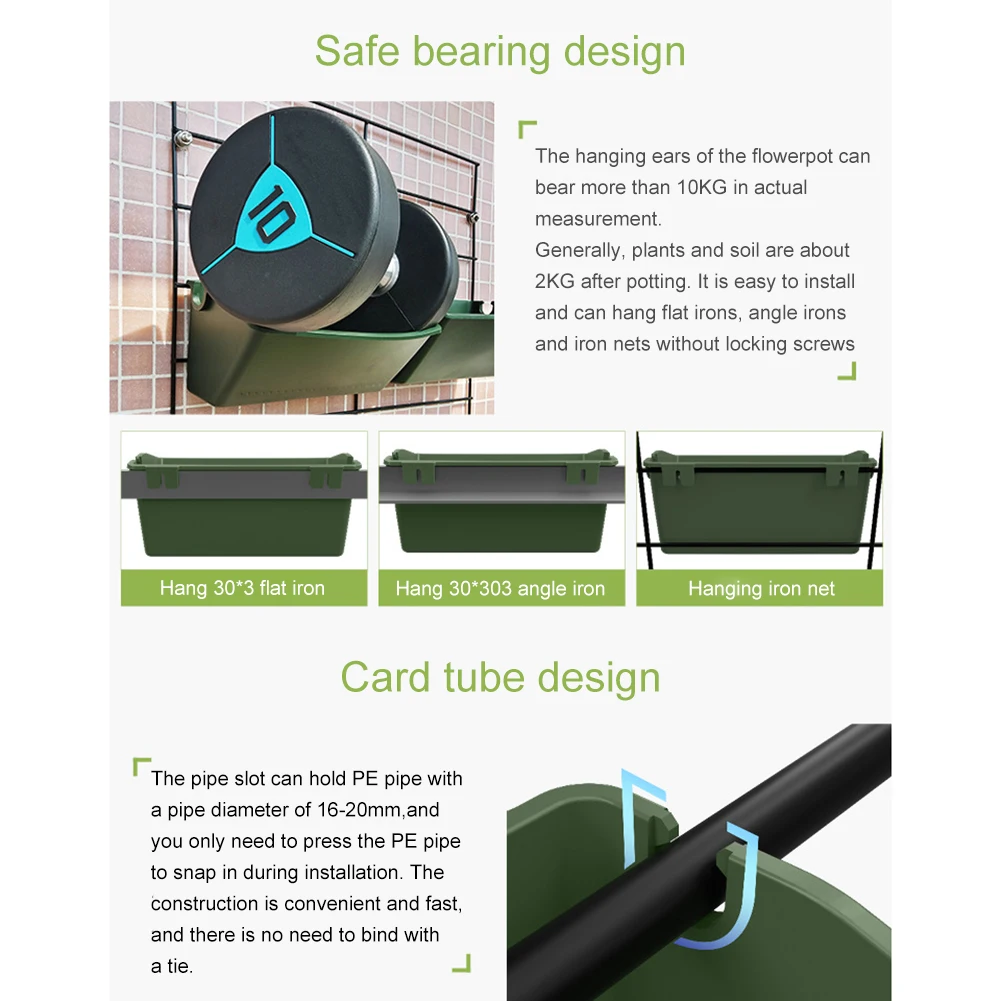 Safe bearing design

10

The hanging ears of the flowerpot can bear more than 10KG in actual measurement.
Generally, plants and soil are about 2KG after potting. It is easy to install and can hang flat irons, angle irons and iron nets without locking screws

Hang 30*3 flat iron

Hang 30*303 angle iron

Hanging iron net

Card tube design

The pipe slot can hold PE pipe with a pipe diameter of 16-20mm,and you only need to press the PE pipe to snap in during installation. The construction is convenient and fast, and there is no need to bind with a tie.