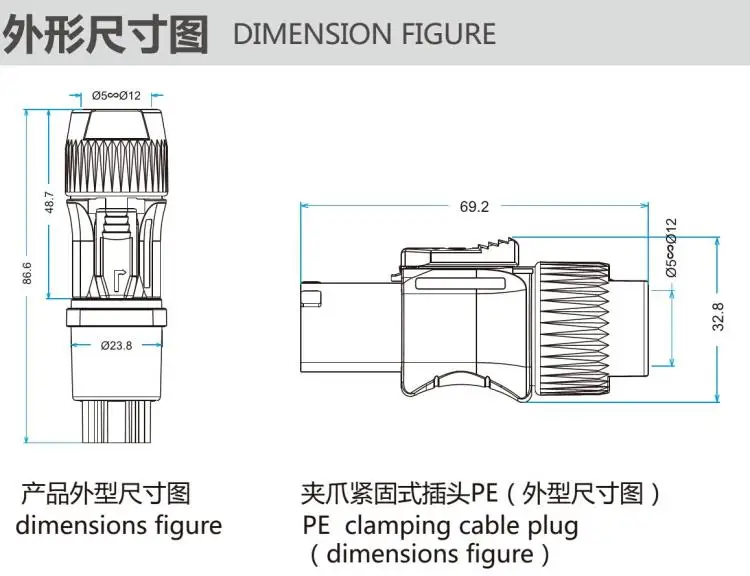 外形尺寸图 DIMENSION FIGURE

Ø5∞Ø12

48.7

86.6

Ø23.8

69.2

Ø5∞Ø12

32.8

产品外型尺寸图
dimensions figure

夹爪紧固式插头PE（外型尺寸图）
PE clamping cable plug
（dimensions figure）