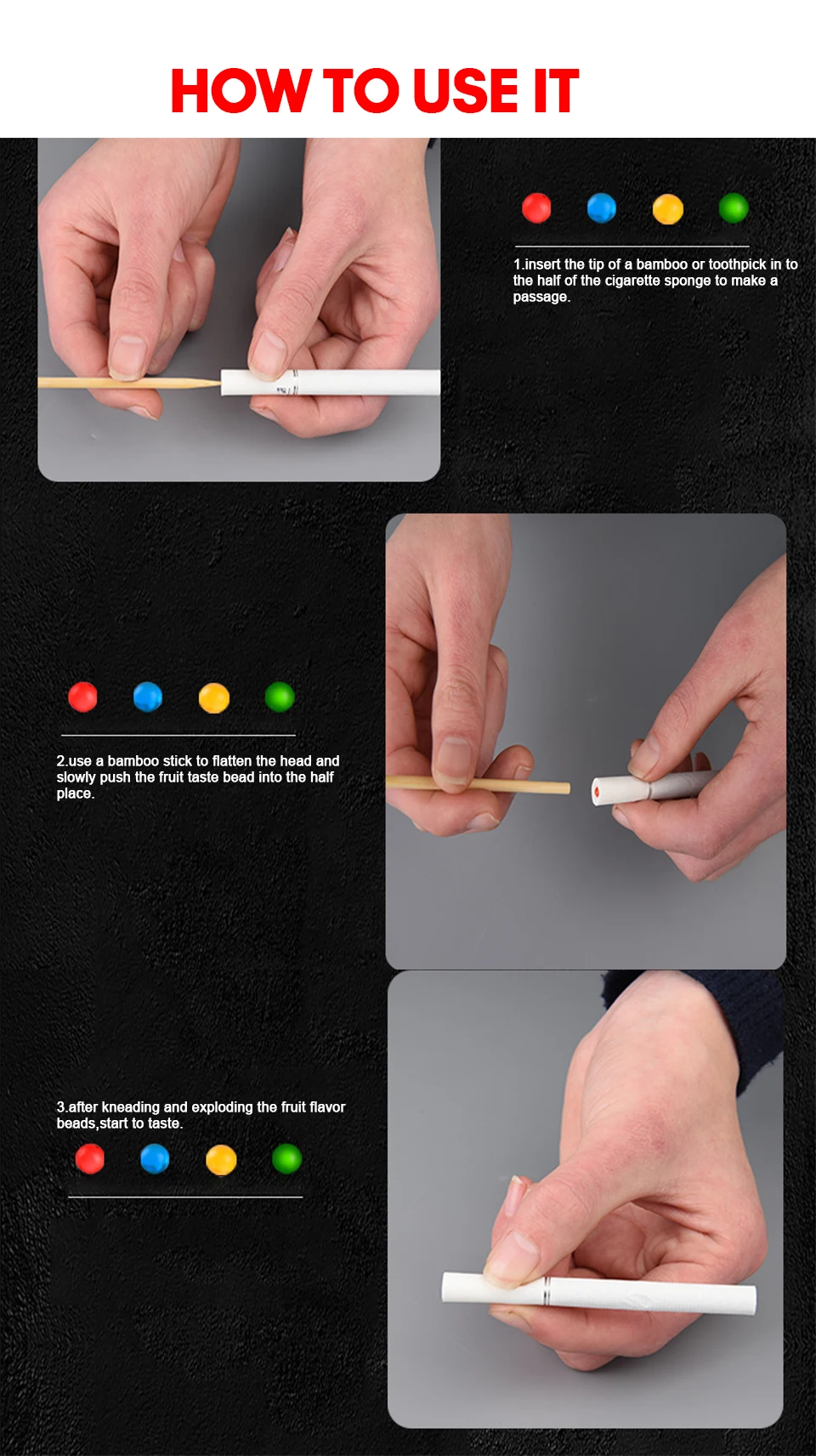 HOW TO USE IT

1.insert the tip of a bamboo or toothpick in to the half of the cigarette sponge to make a passage.

2.use a bamboo stick to flatten the head and slowly push the fruit taste bead into the half place.

3.after kneading and exploding the fruit flavor beads,start to taste.