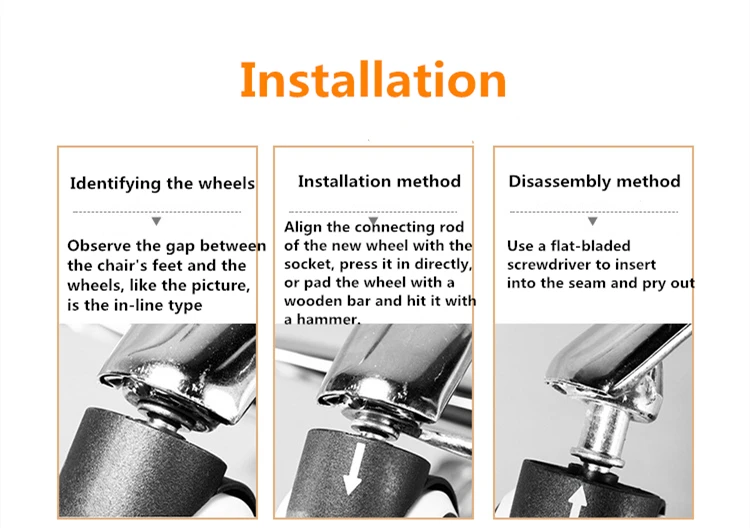 Installation

Identifying the wheels

Observe the gap between the chair's feet and the wheels, like the picture, is the in-line type

Installation method

Align the connecting rod of the new wheel with the socket, press it in directly, or pad the wheel with a wooden bar and hit it with a hammer.

Disassembly method

Use a flat-bladed screwdriver to insert into the seam and pry out