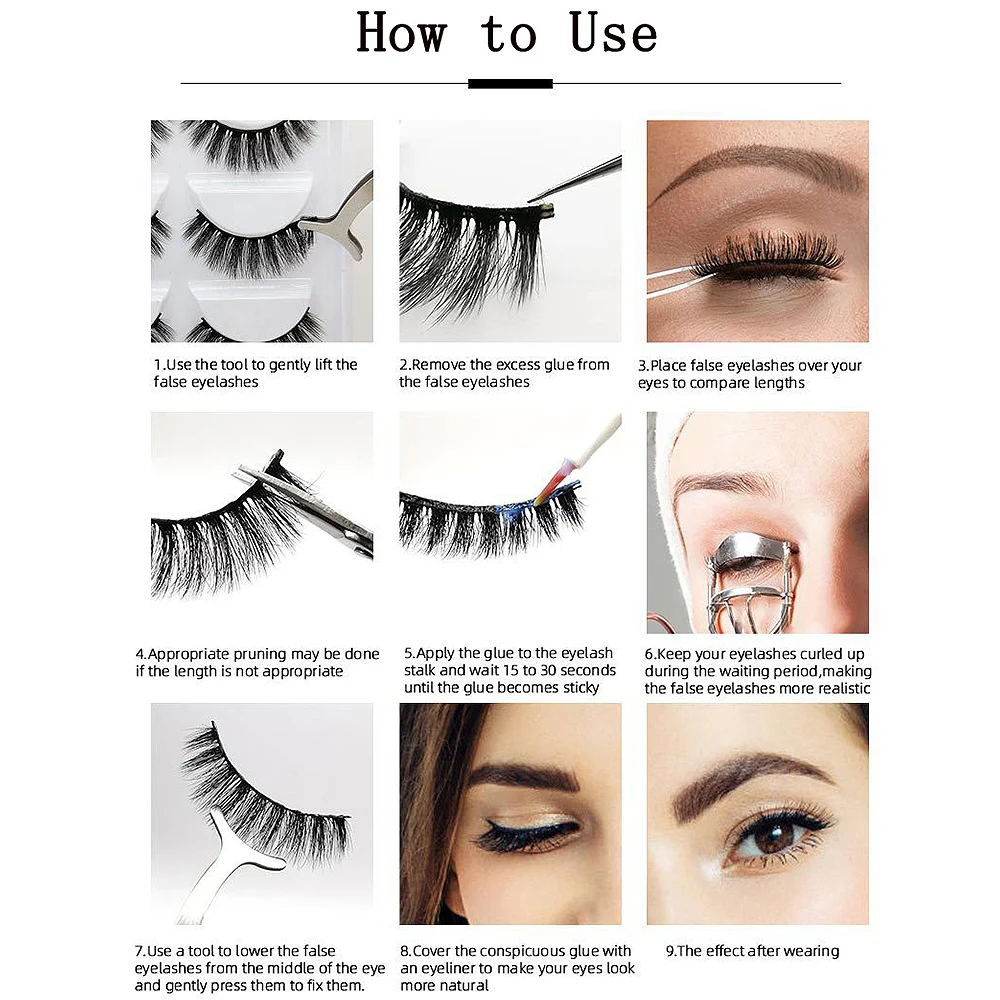 How to Use

1.Use the tool to gently lift the false eyelashes

2.Remove the excess glue from the false eyelashes

3.Place false eyelashes over your eyes to compare lengths

4.Appropriate pruning may be done if the length is not appropriate

5.Apply the glue to the eyelash stalk and wait 15 to 30 seconds until the glue becomes sticky

6.Keep your eyelashes curled up during the waiting period,making the false eyelashes more realistic

7.Use a tool to lower the false eyelashes from the middle of the eye and gently press them to fix them.

8.Cover the conspicuous glue with an eyeliner to make your eyes look more natural

9.The effect after wearing