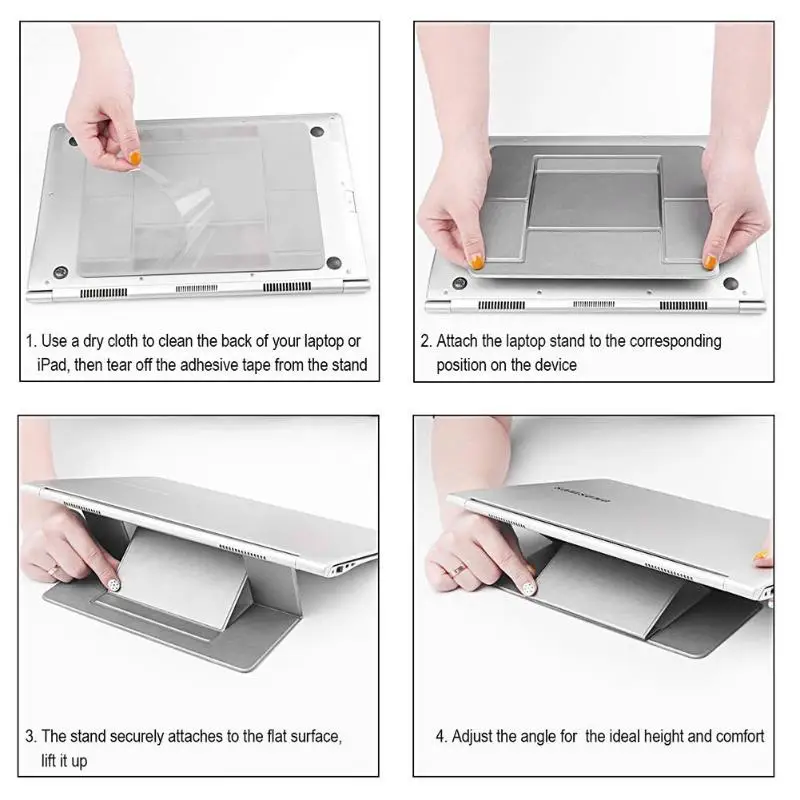 1. Use a dry cloth to clean the back of your laptop or iPad, then tear off the adhesive tape from the stand

2. Attach the laptop stand to the corresponding position on the device

3. The stand securely attaches to the flat surface, lift it up

4. Adjust the angle for the ideal height and comfort