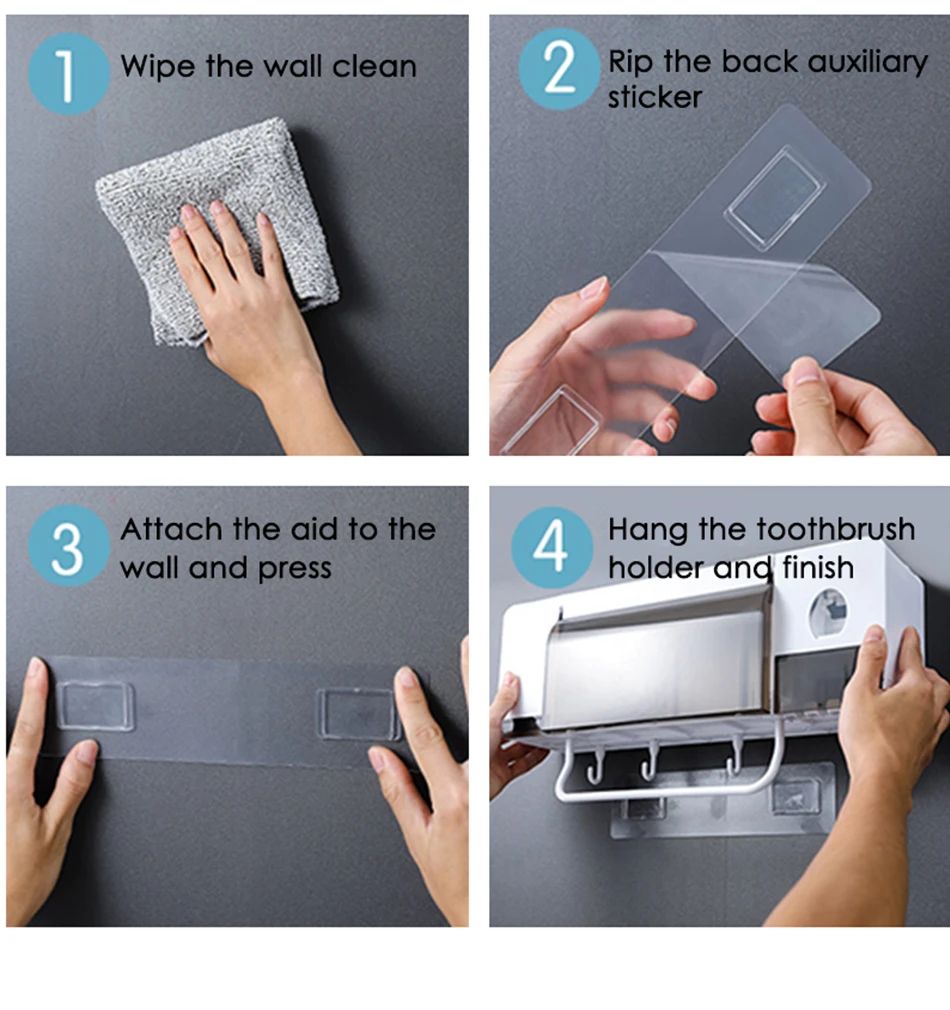 1 Wipe the wall clean

2 Rip the back auxiliary sticker

3 Attach the aid to the wall and press

4 Hang the toothbrush holder and finish