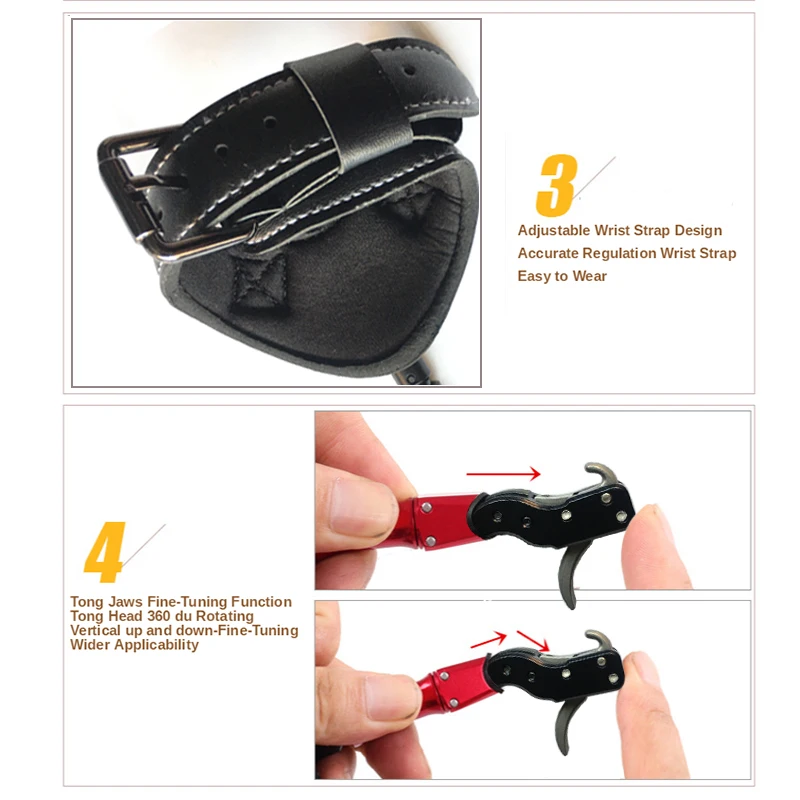 3

Adjustable Wrist Strap Design
Accurate Regulation Wrist Strap
Easy to Wear

4

Tong Jaws Fine-Tuning Function
Tong Head 360 du Rotating
Vertical up and down-Fine-Tuning
Wider Applicability