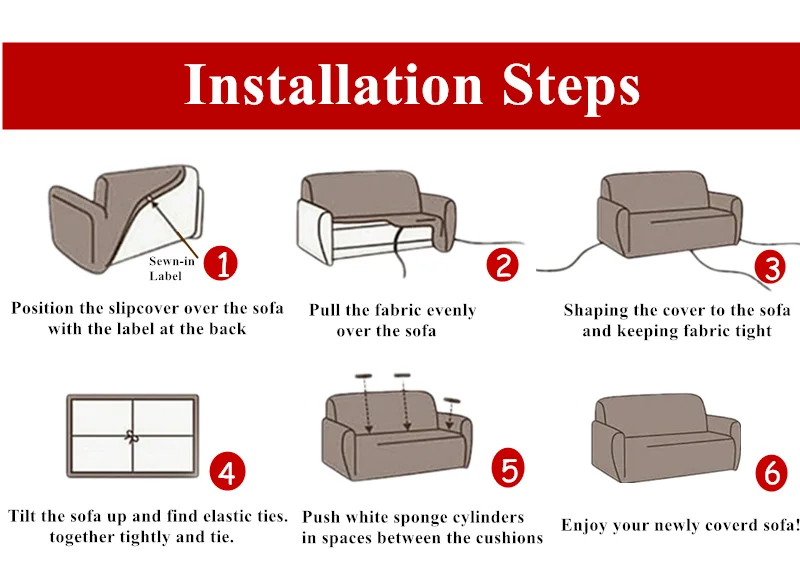 Installation Steps

Sewn-in Label

1

Position the slipcover over the sofa with the label at the back

2

Pull the fabric evenly over the sofa

3

Shaping the cover to the sofa and keeping fabric tight

4

Tilt the sofa up and find elastic ties. together tightly and tie.

5

Push white sponge cylinders in spaces between the cushions

6

Enjoy your newly coverd sofa!