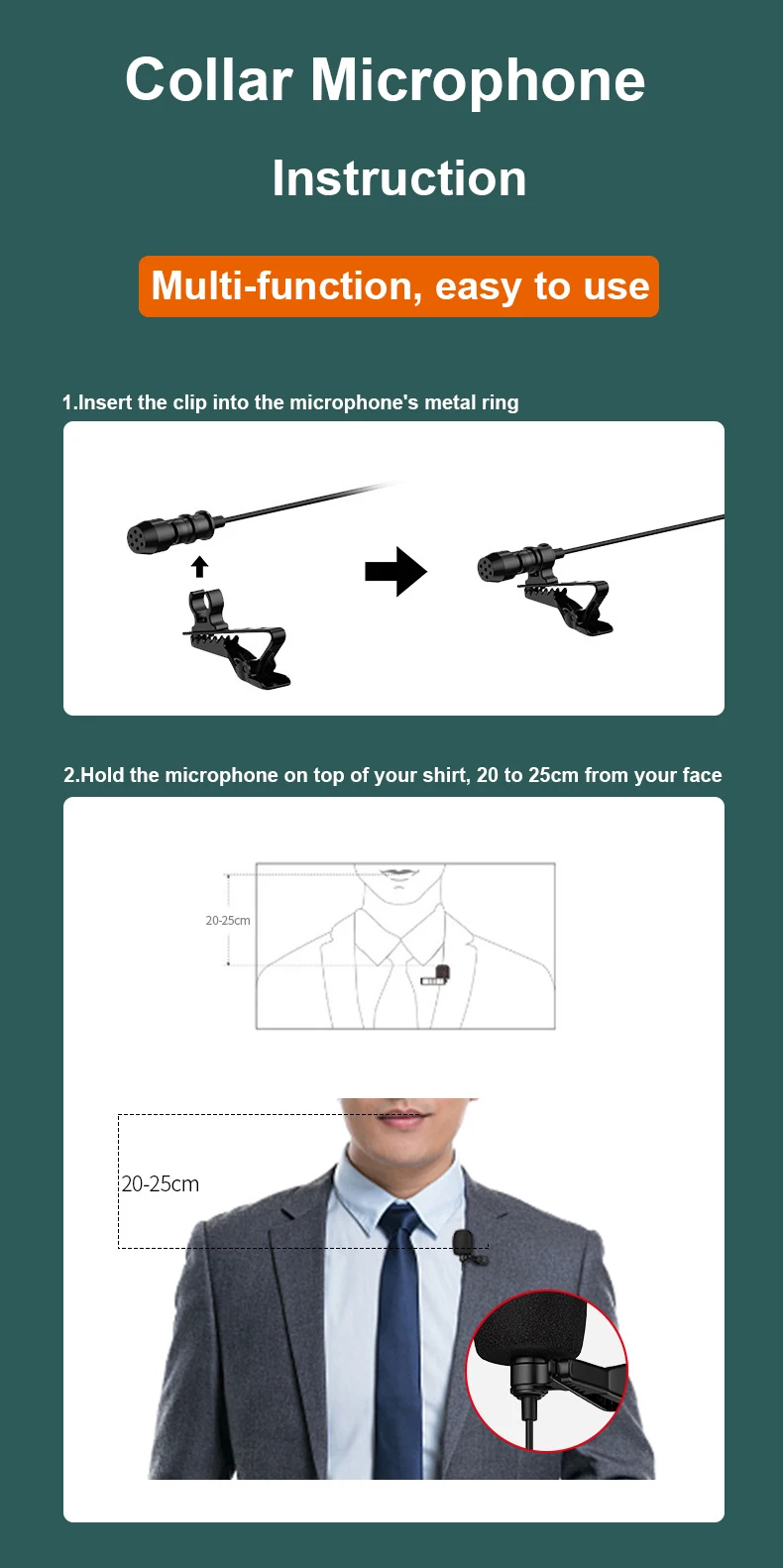 Collar Microphone

Instruction

Multi-function, easy to use

1.Insert the clip into the microphone's metal ring

2.Hold the microphone on top of your shirt, 20 to 25cm from your face

20-25cm

20-25cm