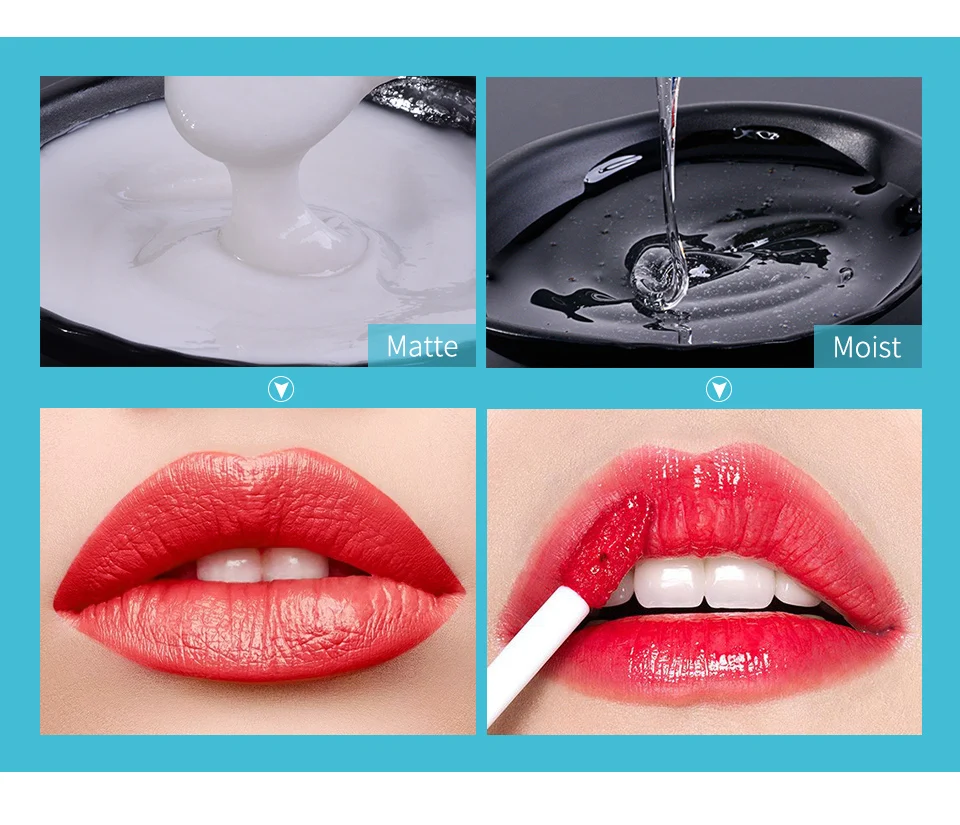 Matte

Moist