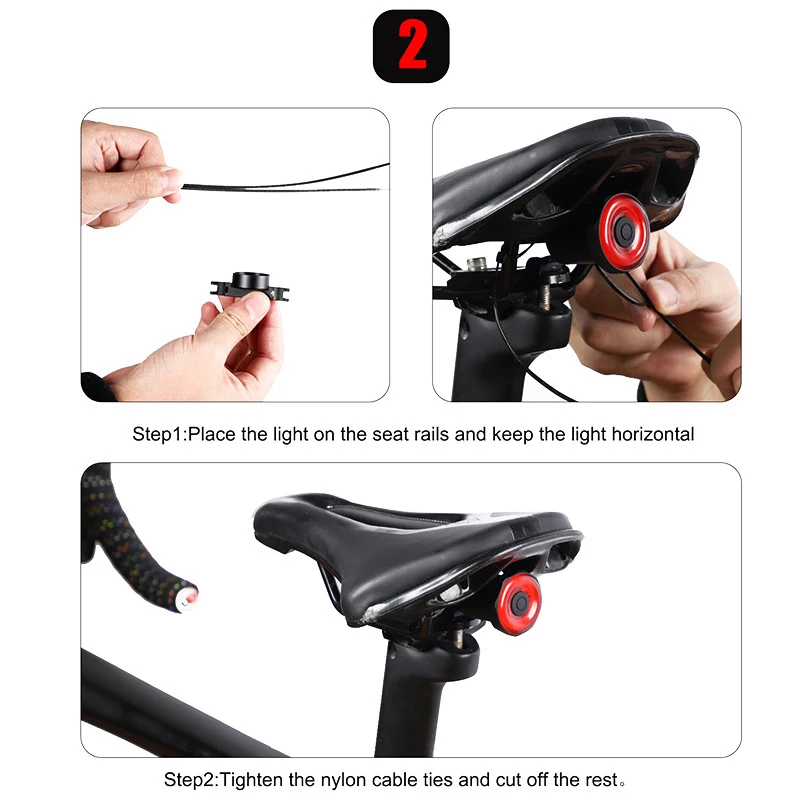 2

Step1:Place the light on the seat rails and keep the light horizontal

Step2:Tighten the nylon cable ties and cut off the rest。