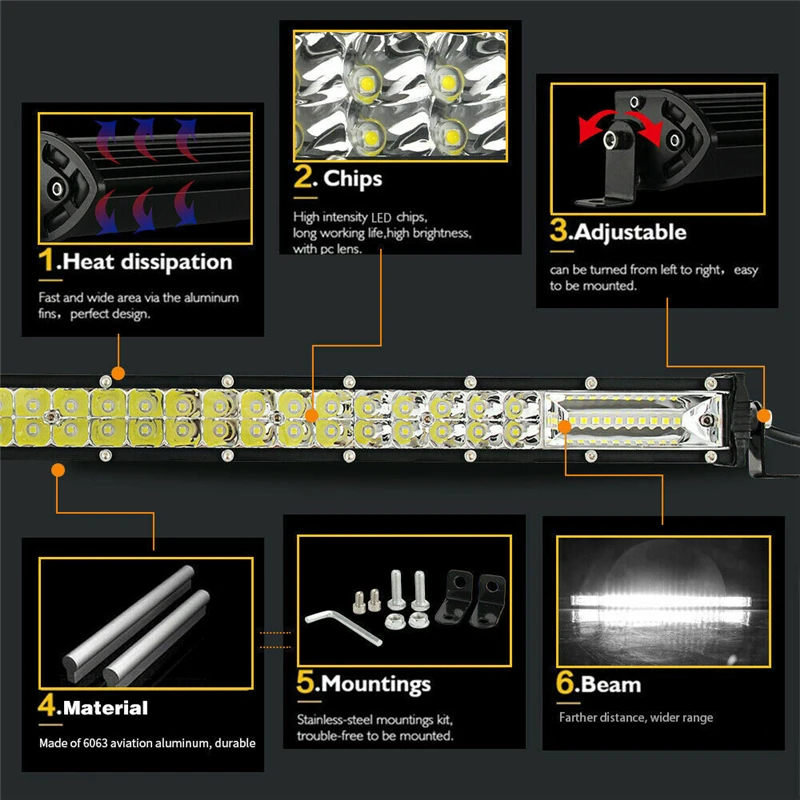 1.Heat dissipation

Fast and wide area via the aluminum fins, perfect design.

2. Chips

High intensity LED chips, long working life,high brightness, with pc lens.

3.Adjustable

can be turned from left to right, easy to be mounted.

4.Material

Made of 6063 aviation aluminum, durable

5.Mountings

Stainless-steel mountings kit, trouble-free to be mounted.

6.Beam

Farther distance, wider range