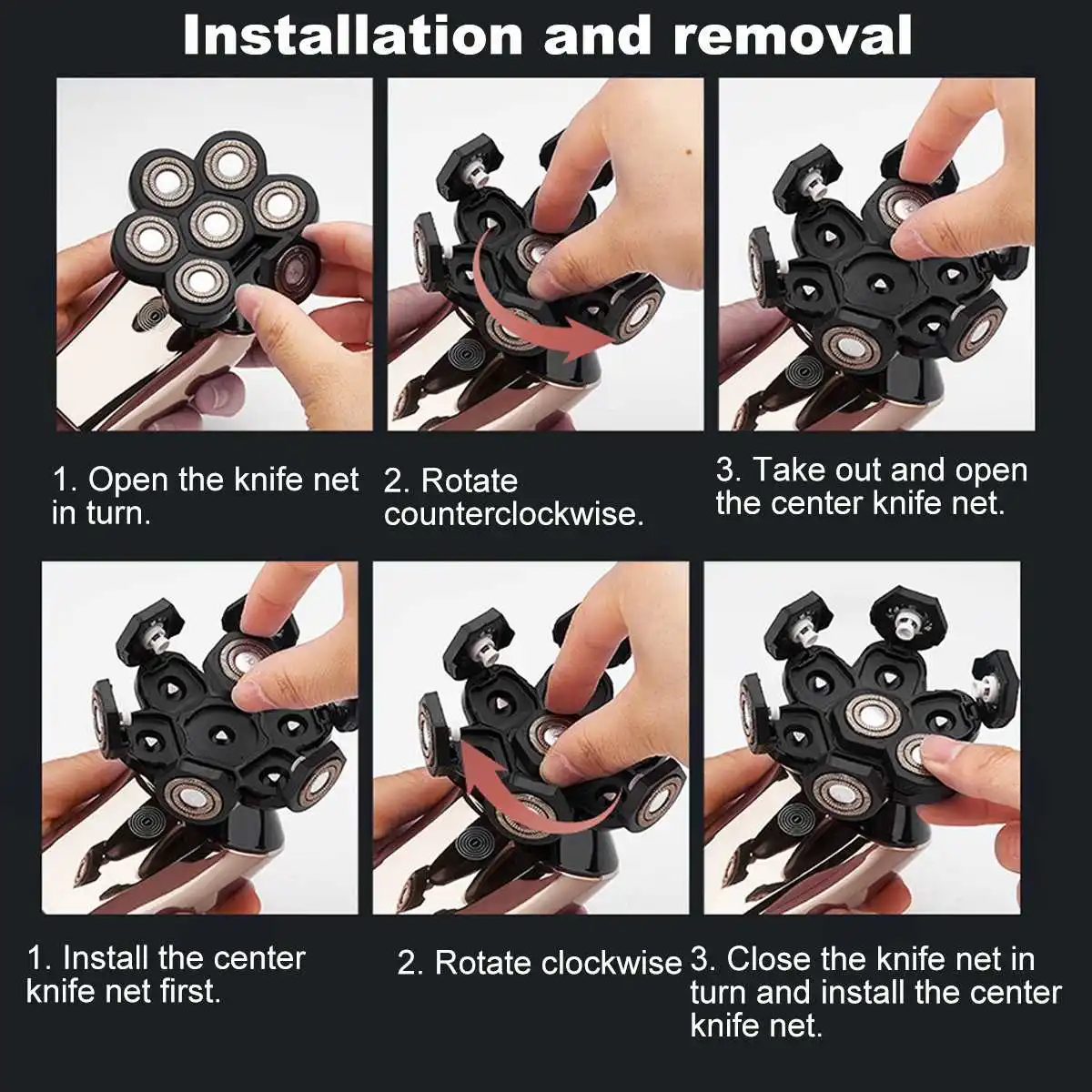 Installation and removal

1. Open the knife net in turn.

2. Rotate counterclockwise.

3. Take out and open the center knife net.

1. Install the center knife net first.

2. Rotate clockwise

3. Close the knife net in turn and install the center knife net.