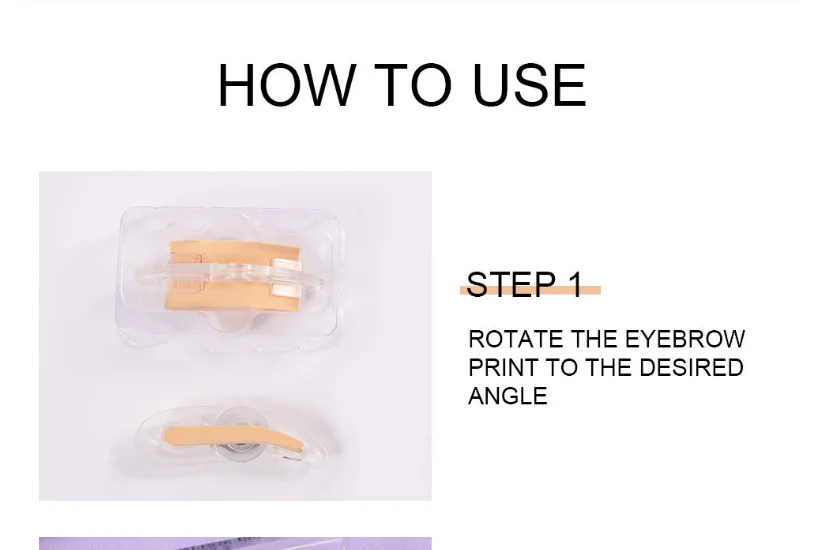 HOW TO USE

STEP 1

ROTATE THE EYEBROW PRINT TO THE DESIRED ANGLE