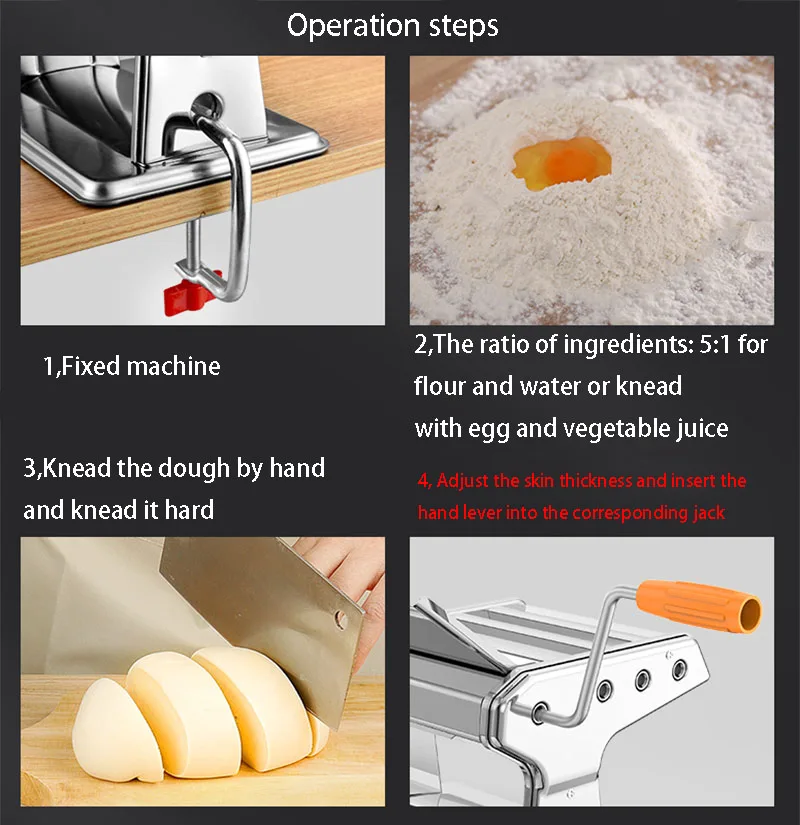 Operation steps

1,Fixed machine

2,The ratio of ingredients: 5:1 for flour and water or knead with egg and vegetable juice

3,Knead the dough by hand and knead it hard

4, Adjust the skin thickness and insert the hand lever into the corresponding jack