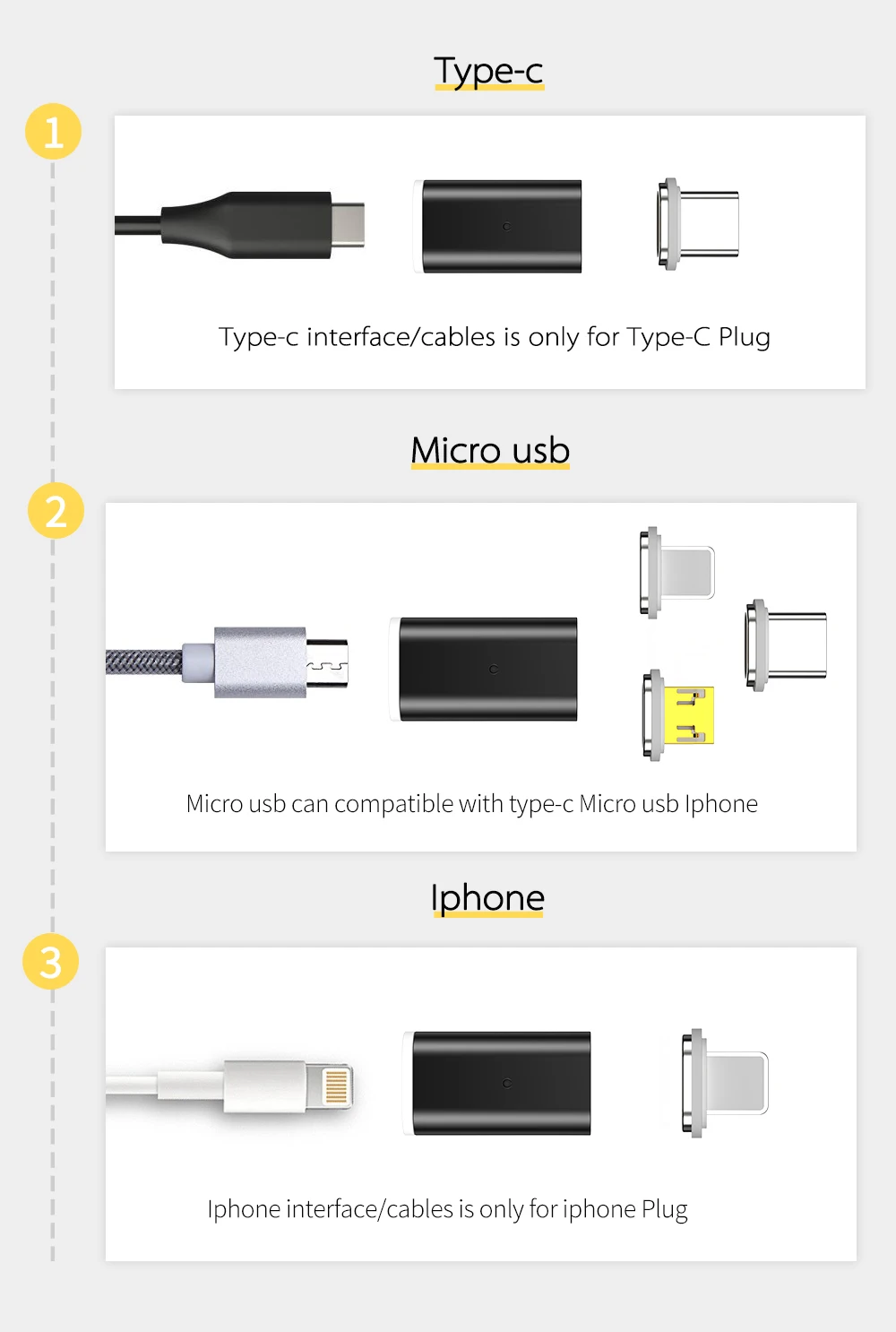 Type-c

1

Type-c interface/cables is only for Type-C Plug

Micro usb

2

Micro usb can compatible with type-c Micro usb Iphone

Iphone

3

Iphone interface/cables is only for iphone Plug