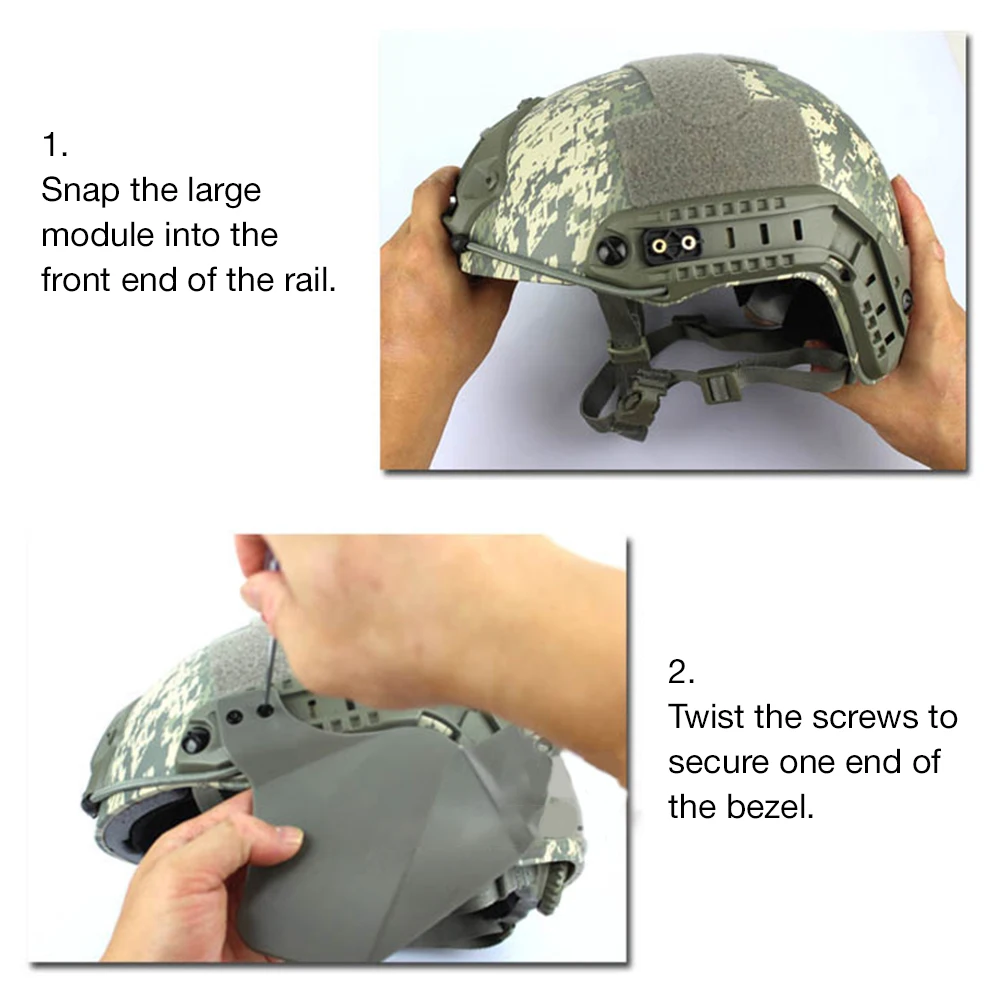 1.
Snap the large module into the front end of the rail.

2.
Twist the screws to secure one end of the bezel.