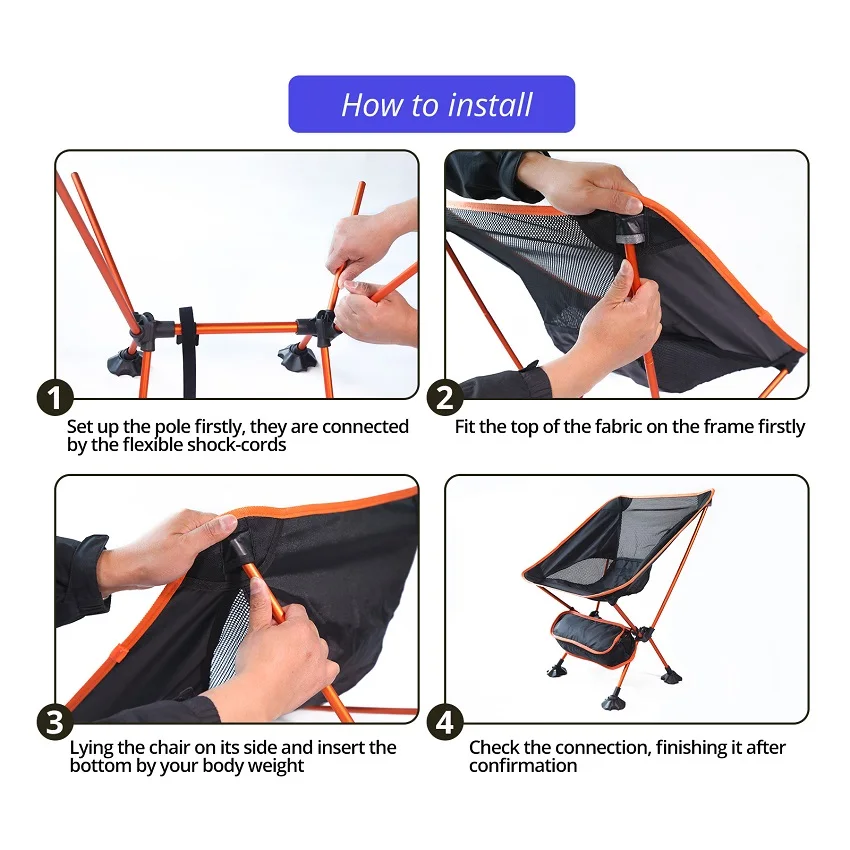 How to install

1
Set up the pole firstly, they are connected by the flexible shock-cords

2
Fit the top of the fabric on the frame firstly

3
Lying the chair on its side and insert the bottom by your body weight

4
Check the connection, finishing it after confirmation