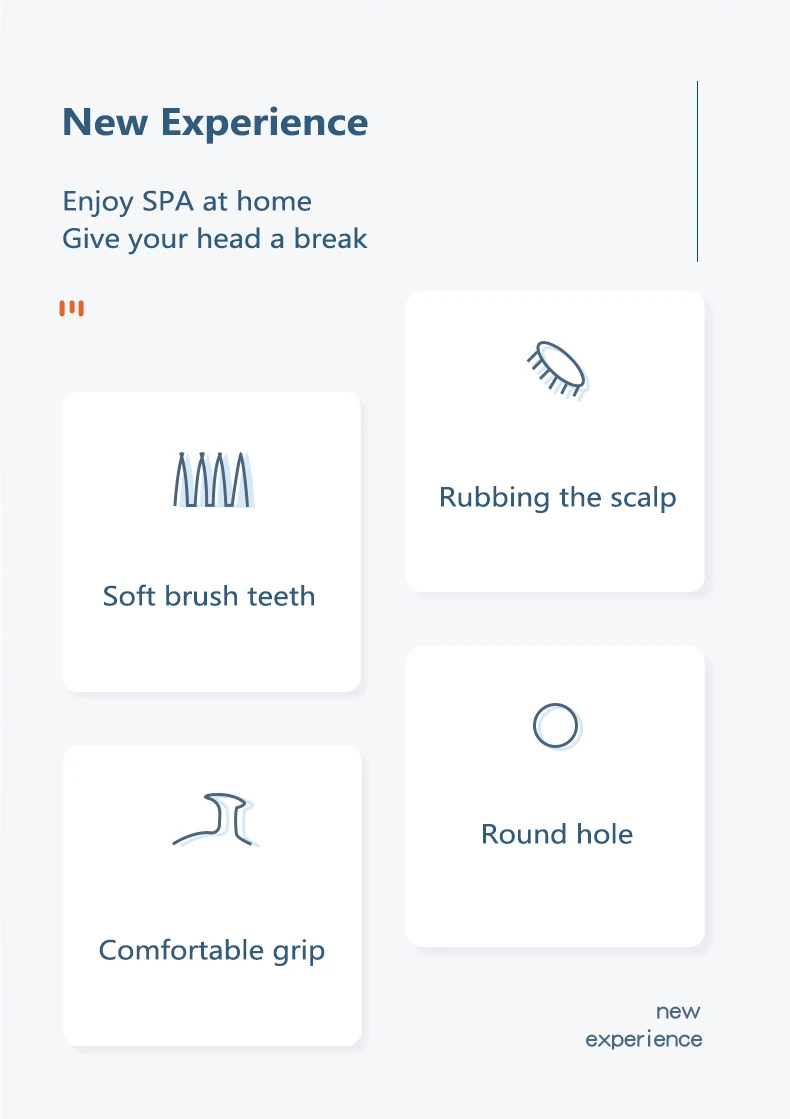 New Experience

Enjoy SPA at home
Give your head a break

Soft brush teeth

Comfortable grip

Rubbing the scalp

Round hole

new
experience