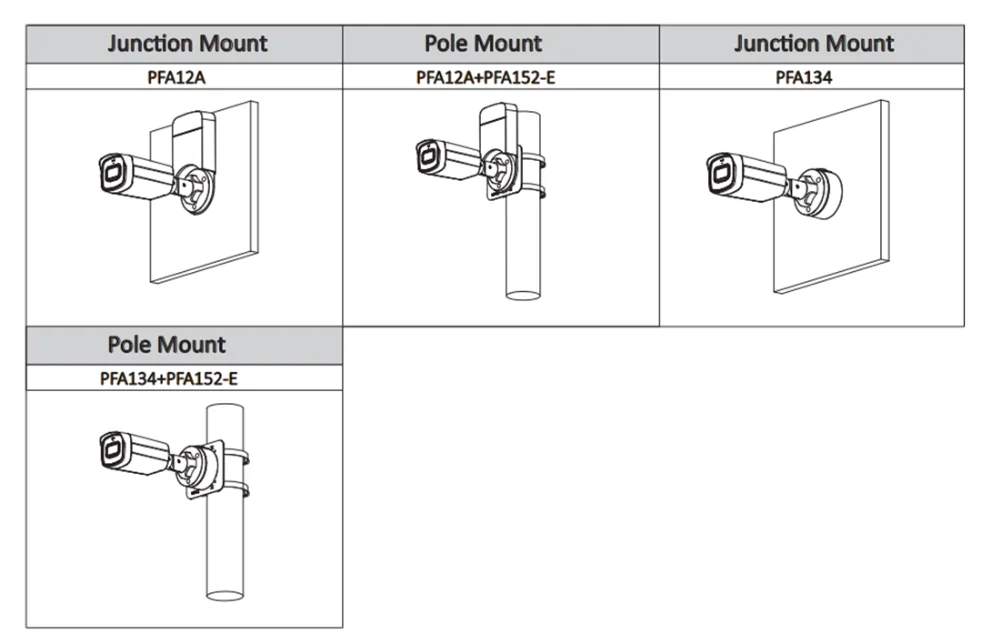 | Junction Mount | Pole Mount | Junction Mount |
|---|---|---|
| PFA12A | PFA12A+PFA152-E | PFA134 |

| Pole Mount |
|---|
| PFA134+PFA152-E |