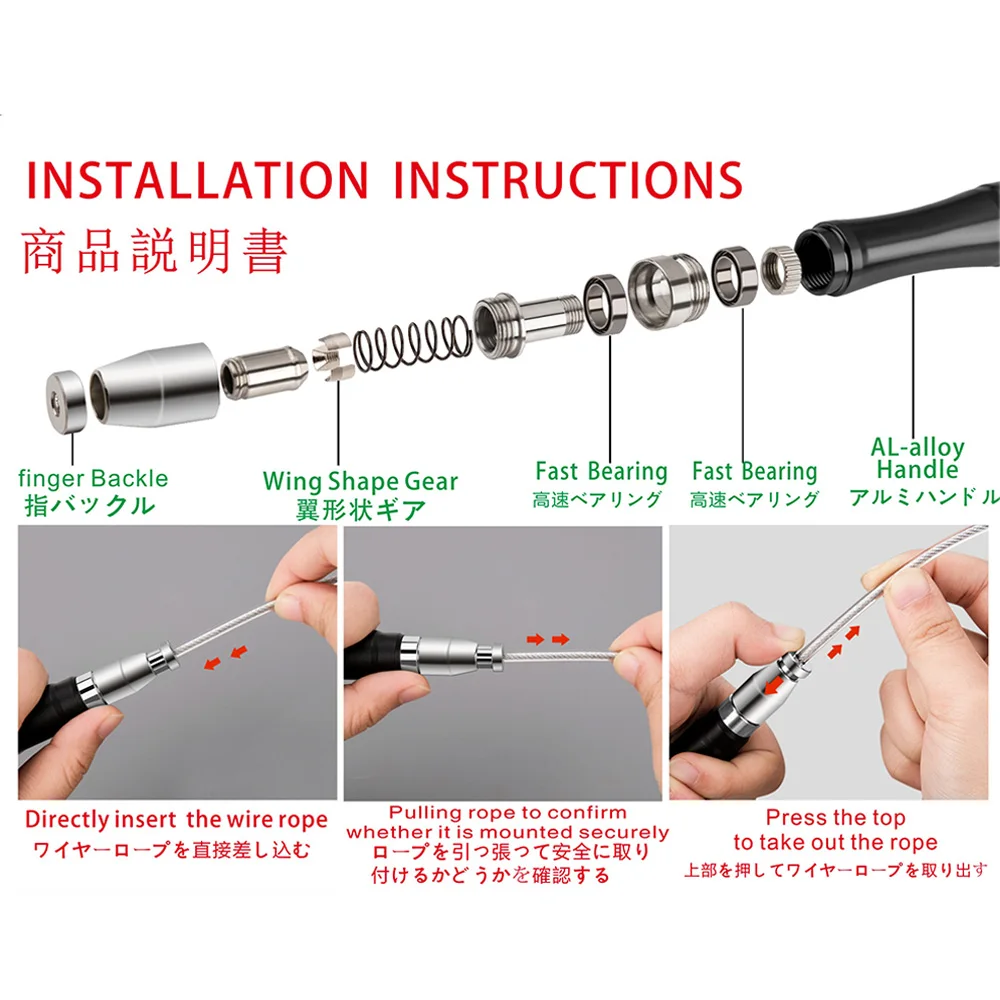 INSTALLATION INSTRUCTIONS
商品説明書

finger Backle
指バックル

Wing Shape Gear
翼形状ギア

Fast Bearing
高速ベアリング

Fast Bearing
高速ベアリング

AL-alloy Handle
アルミハンドル

Directly insert the wire rope
ワイヤーロープを直接差し込む

Pulling rope to confirm whether it is mounted securely
ロープを引っ張って安全に取り付けるかどうかを確認する

Press the top to take out the rope
上部を押してワイヤーロープを取り出す