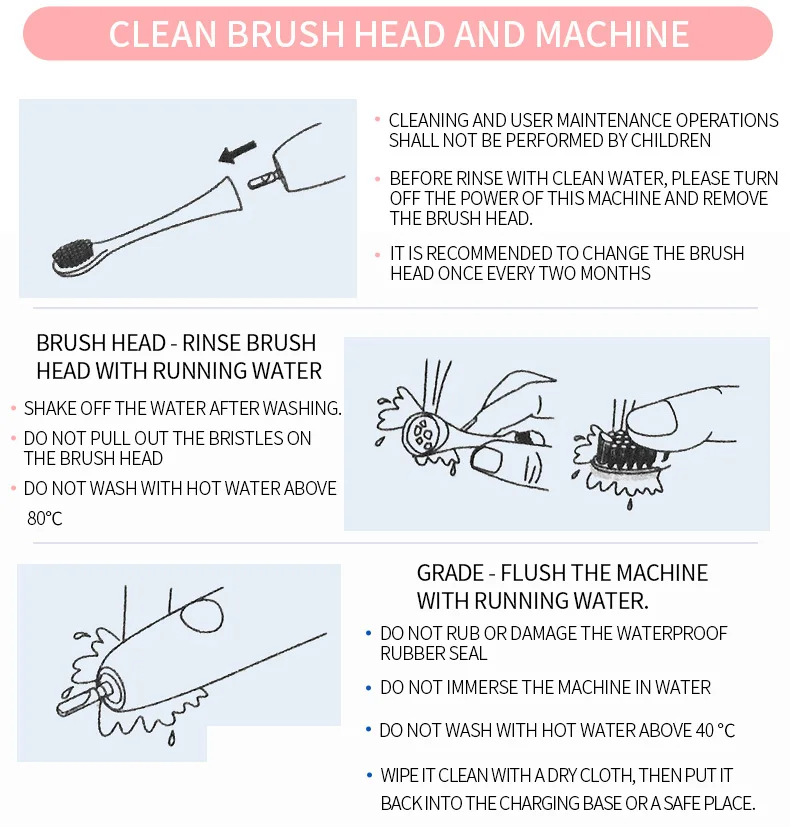 CLEAN BRUSH HEAD AND MACHINE

• CLEANING AND USER MAINTENANCE OPERATIONS SHALL NOT BE PERFORMED BY CHILDREN

• BEFORE RINSE WITH CLEAN WATER, PLEASE TURN OFF THE POWER OF THIS MACHINE AND REMOVE THE BRUSH HEAD.

• IT IS RECOMMENDED TO CHANGE THE BRUSH HEAD ONCE EVERY TWO MONTHS

BRUSH HEAD - RINSE BRUSH HEAD WITH RUNNING WATER

• SHAKE OFF THE WATER AFTER WASHING.

• DO NOT PULL OUT THE BRISTLES ON THE BRUSH HEAD

• DO NOT WASH WITH HOT WATER ABOVE 80°C

GRADE - FLUSH THE MACHINE WITH RUNNING WATER.

• DO NOT RUB OR DAMAGE THE WATERPROOF RUBBER SEAL

• DO NOT IMMERSE THE MACHINE IN WATER

• DO NOT WASH WITH HOT WATER ABOVE 40 °C

• WIPE IT CLEAN WITH A DRY CLOTH, THEN PUT IT BACK INTO THE CHARGING BASE OR A SAFE PLACE.