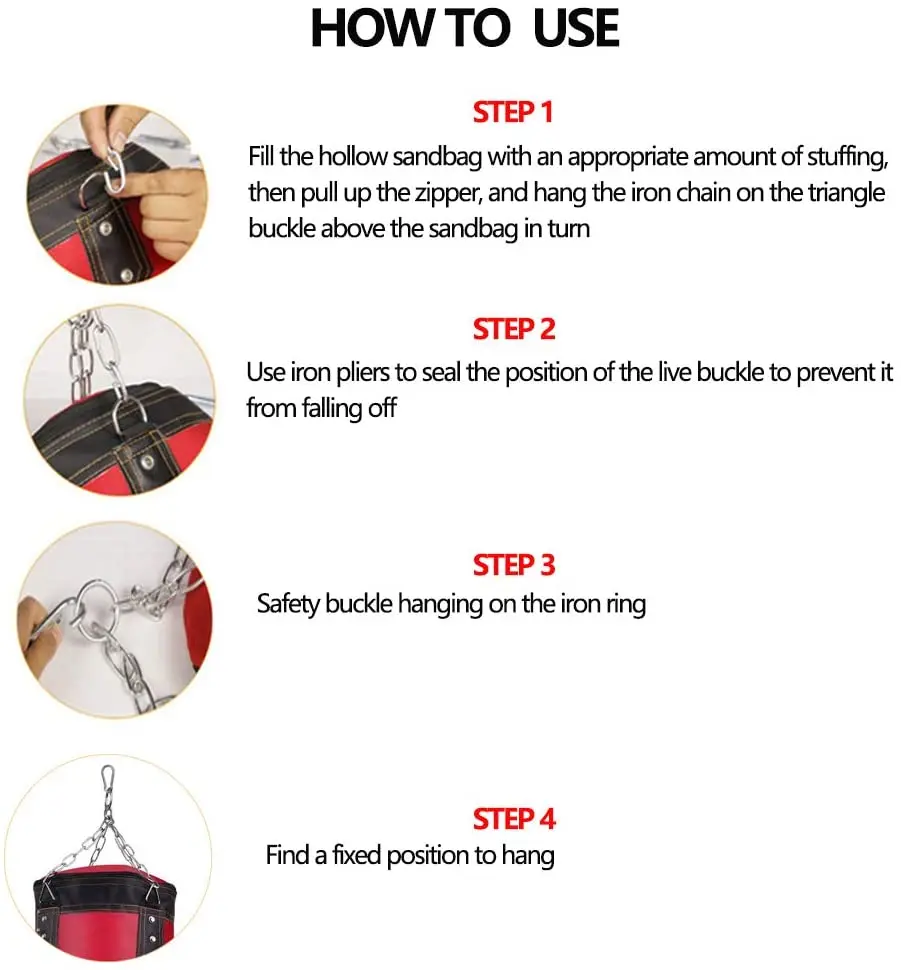 HOW TO USE

STEP 1
Fill the hollow sandbag with an appropriate amount of stuffing, then pull up the zipper, and hang the iron chain on the triangle buckle above the sandbag in turn

STEP 2
Use iron pliers to seal the position of the live buckle to prevent it from falling off

STEP 3
Safety buckle hanging on the iron ring

STEP 4
Find a fixed position to hang