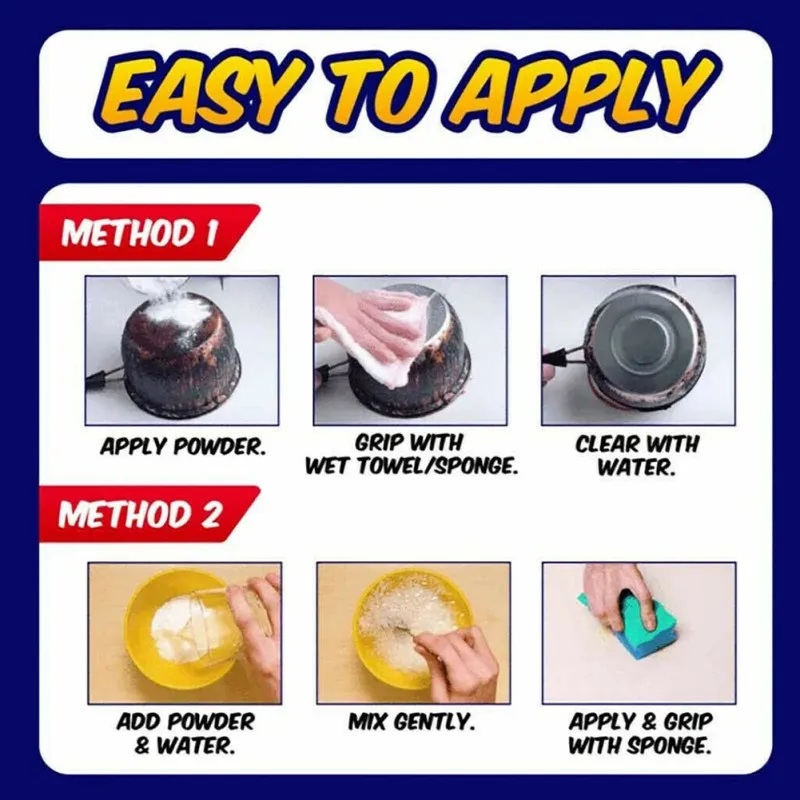 EASY TO APPLY

METHOD 1

APPLY POWDER.

GRIP WITH WET TOWEL/SPONGE.

CLEAR WITH WATER.

METHOD 2

ADD POWDER & WATER.

MIX GENTLY.

APPLY & GRIP WITH SPONGE.