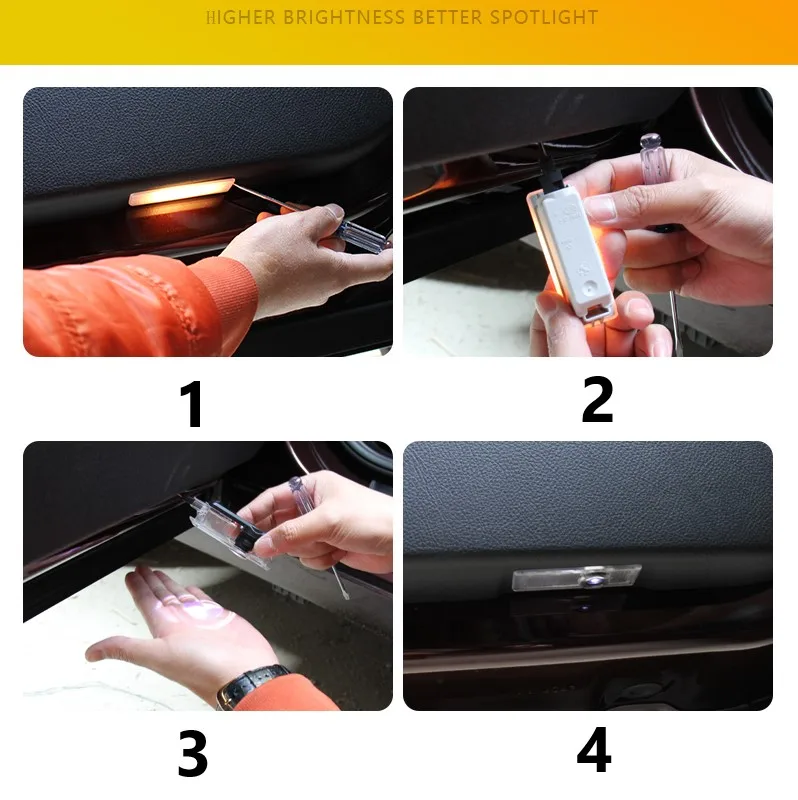 HIGHER BRIGHTNESS BETTER SPOTLIGHT

1

2

3

4