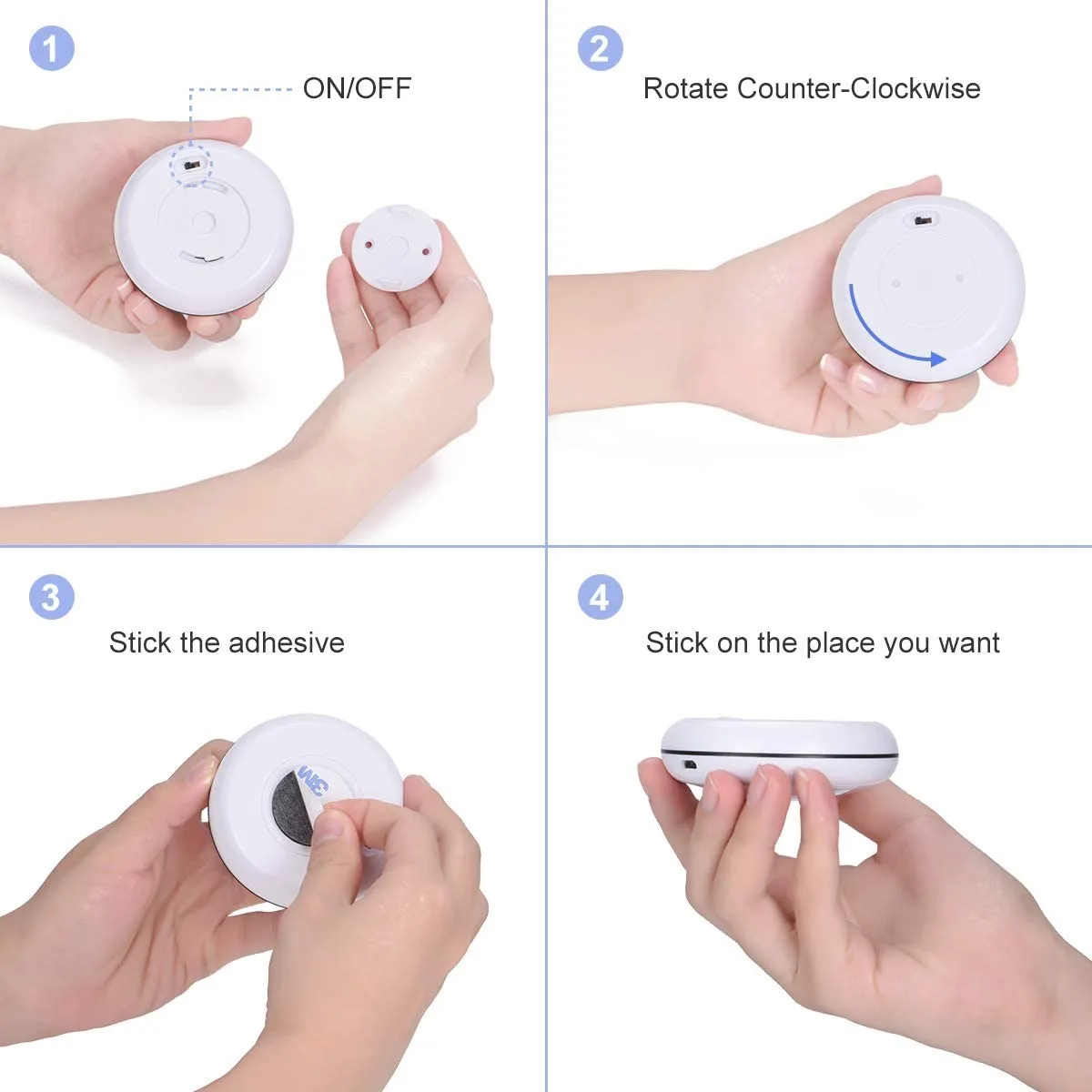 1

ON/OFF

2

Rotate Counter-Clockwise

3

Stick the adhesive

3M

4

Stick on the place you want