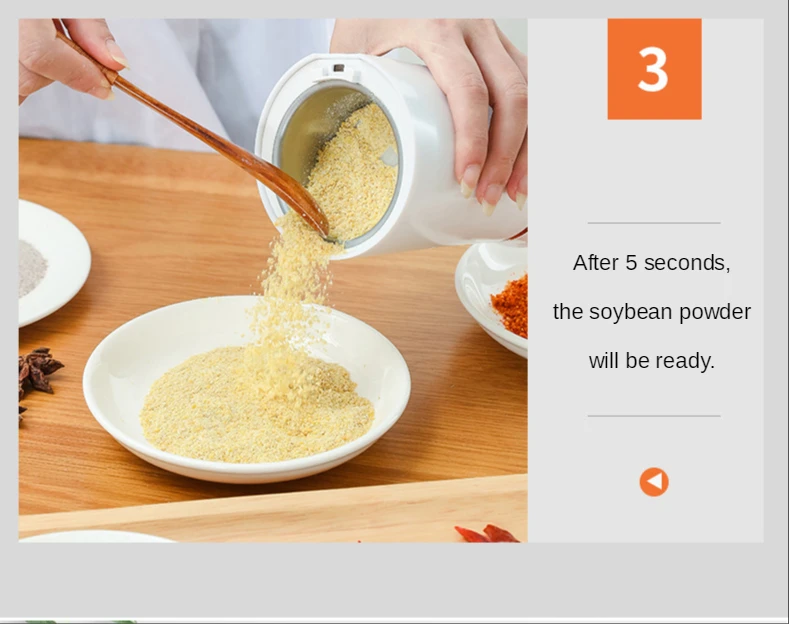 3

After 5 seconds,
the soybean powder
will be ready.