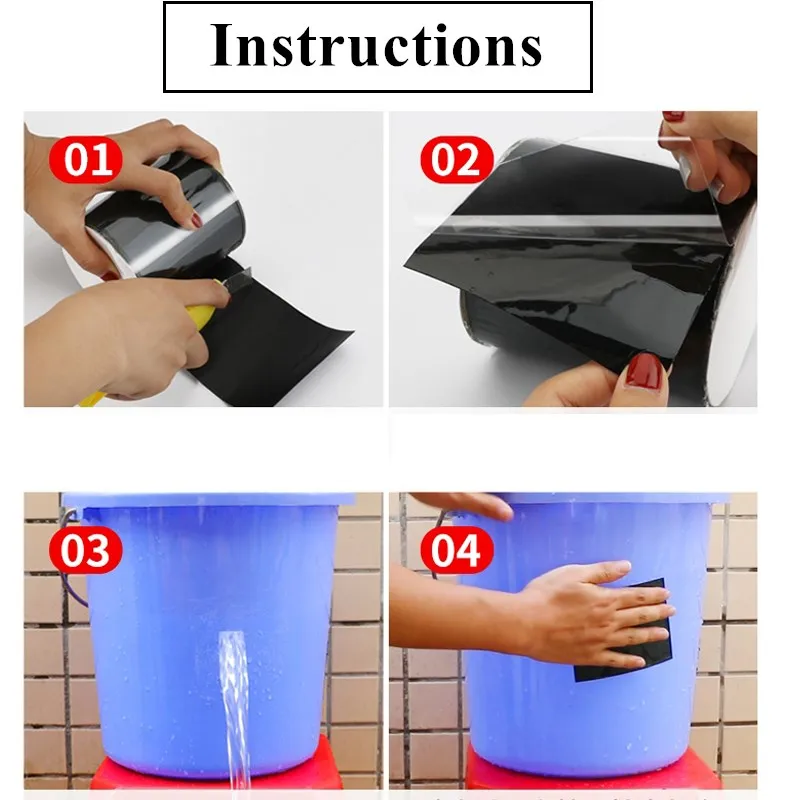 Instructions

01

02

03

04