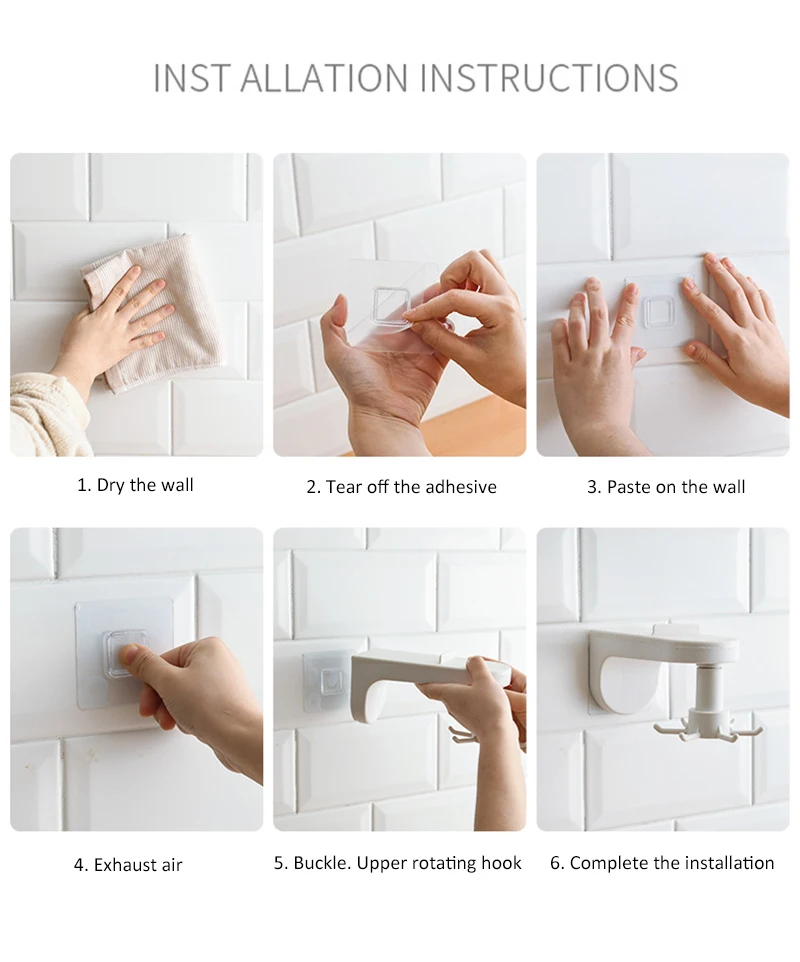 INST ALLATION INSTRUCTIONS

1. Dry the wall

2. Tear off the adhesive

3. Paste on the wall

4. Exhaust air

5. Buckle. Upper rotating hook

6. Complete the installation