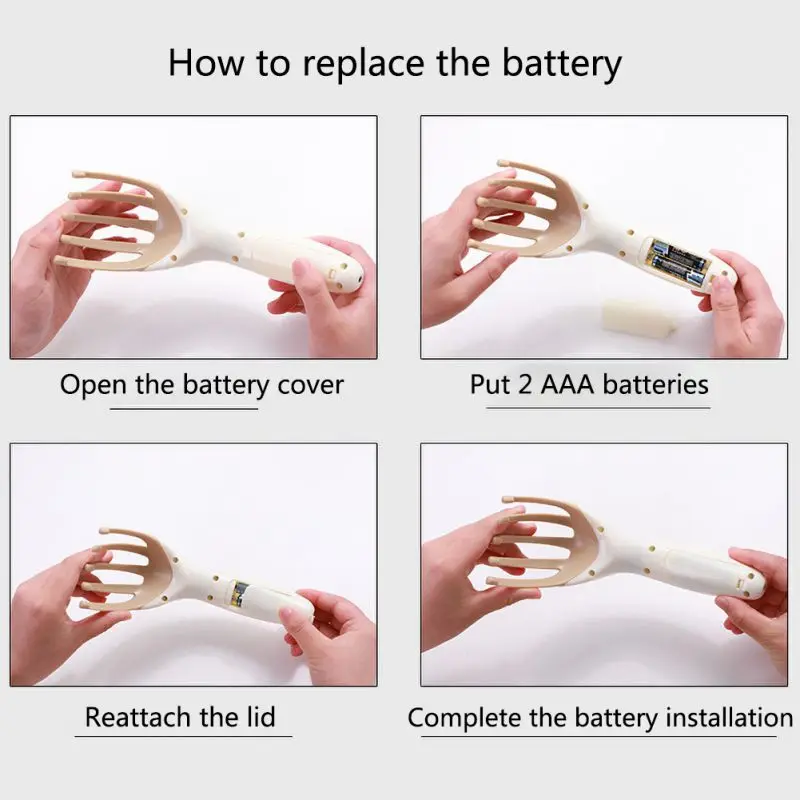 How to replace the battery

Open the battery cover

Put 2 AAA batteries

Reattach the lid

Complete the battery installation