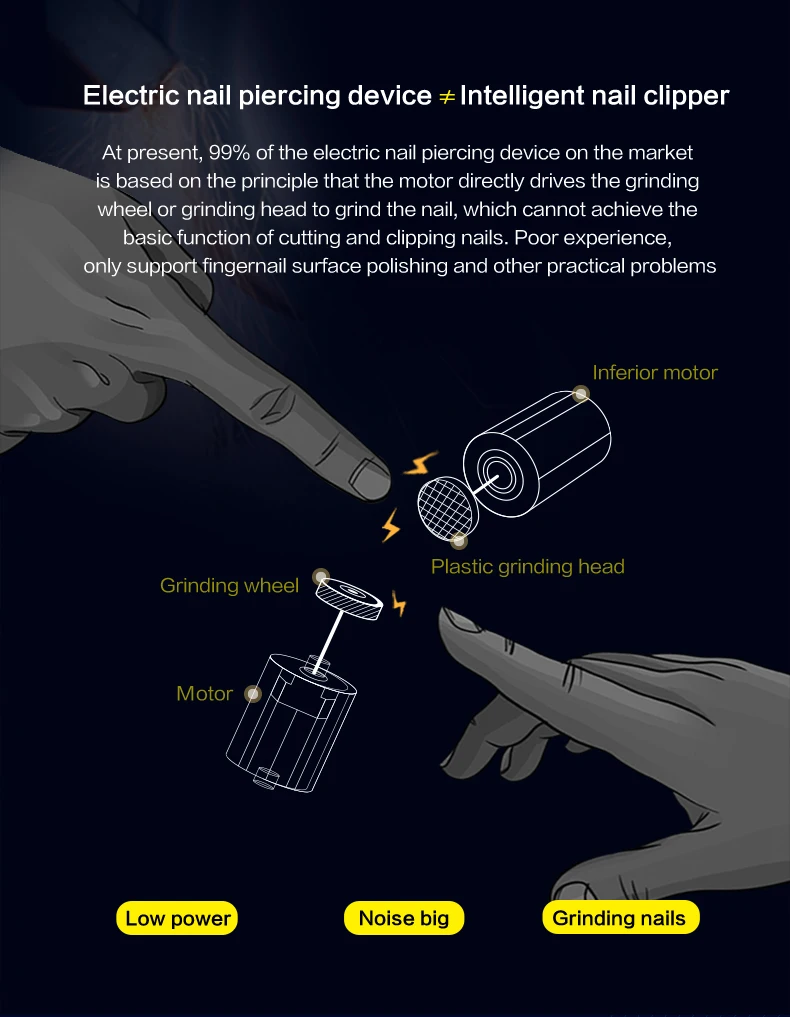 Electric nail piercing device $\neq$ Intelligent nail clipper

At present, 99% of the electric nail piercing device on the market is based on the principle that the motor directly drives the grinding wheel or grinding head to grind the nail, which cannot achieve the basic function of cutting and clipping nails. Poor experience, only support fingernail surface polishing and other practical problems

Inferior motor

Plastic grinding head

Grinding wheel

Motor

Low power

Noise big

Grinding nails