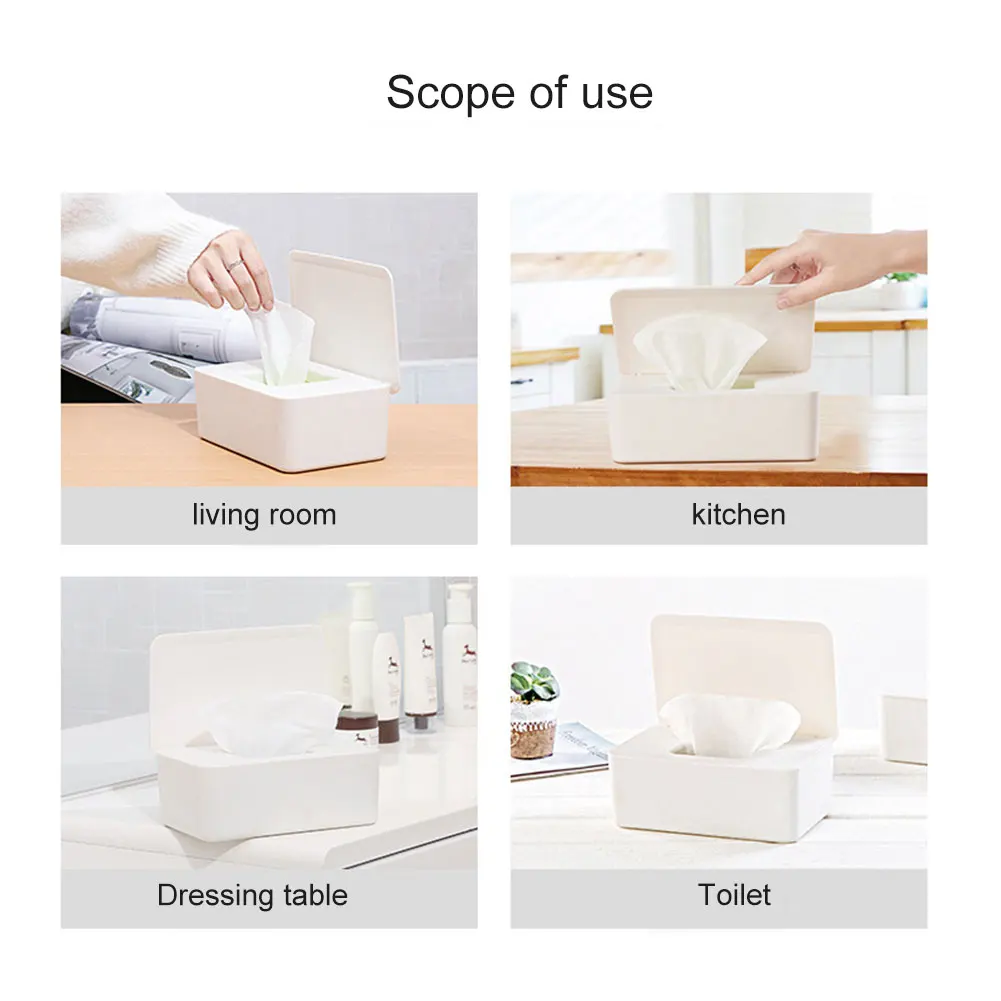 Scope of use

living room

kitchen

Dressing table

Toilet