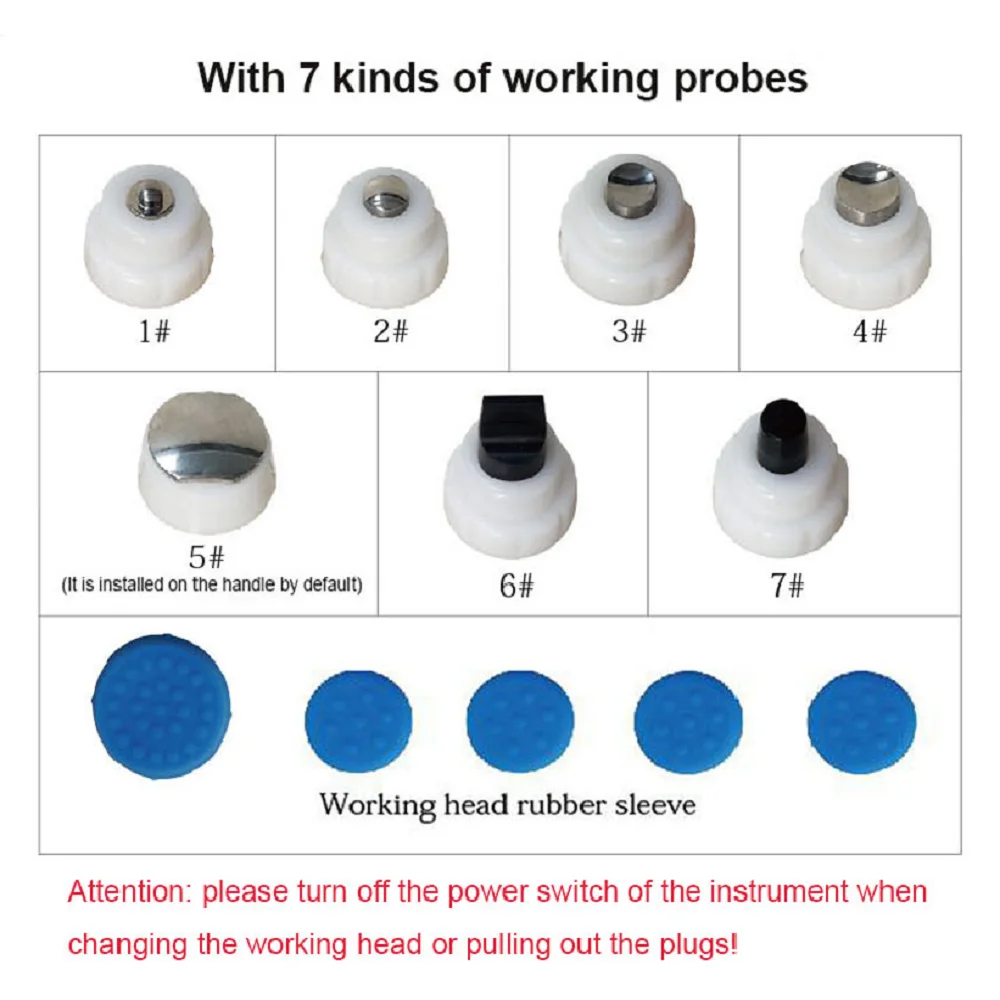 With 7 kinds of working probes

1#

2#

3#

4#

5#
(It is installed on the handle by default)

6#

7#

Working head rubber sleeve

Attention: please turn off the power switch of the instrument when changing the working head or pulling out the plugs!