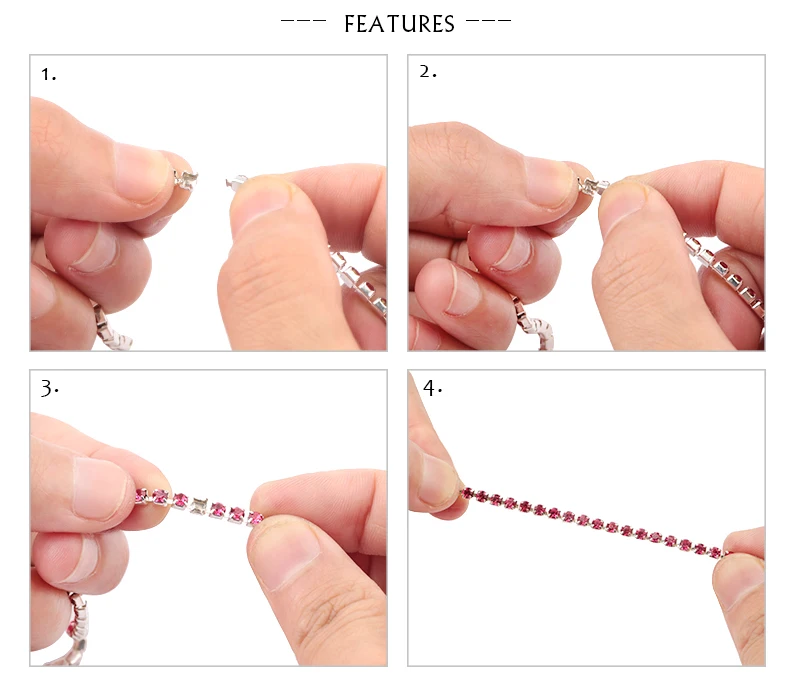 --- FEATURES ---

1.

2.

3.

4.