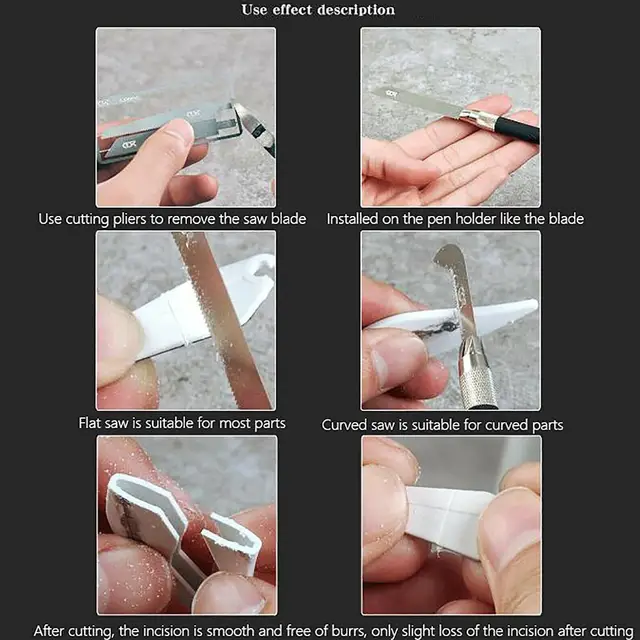 Use effect description

Use cutting pliers to remove the saw blade

Installed on the pen holder like the blade

Flat saw is suitable for most parts

Curved saw is suitable for curved parts

After cutting, the incision is smooth and free of burrs, only slight loss of the incision after cutting