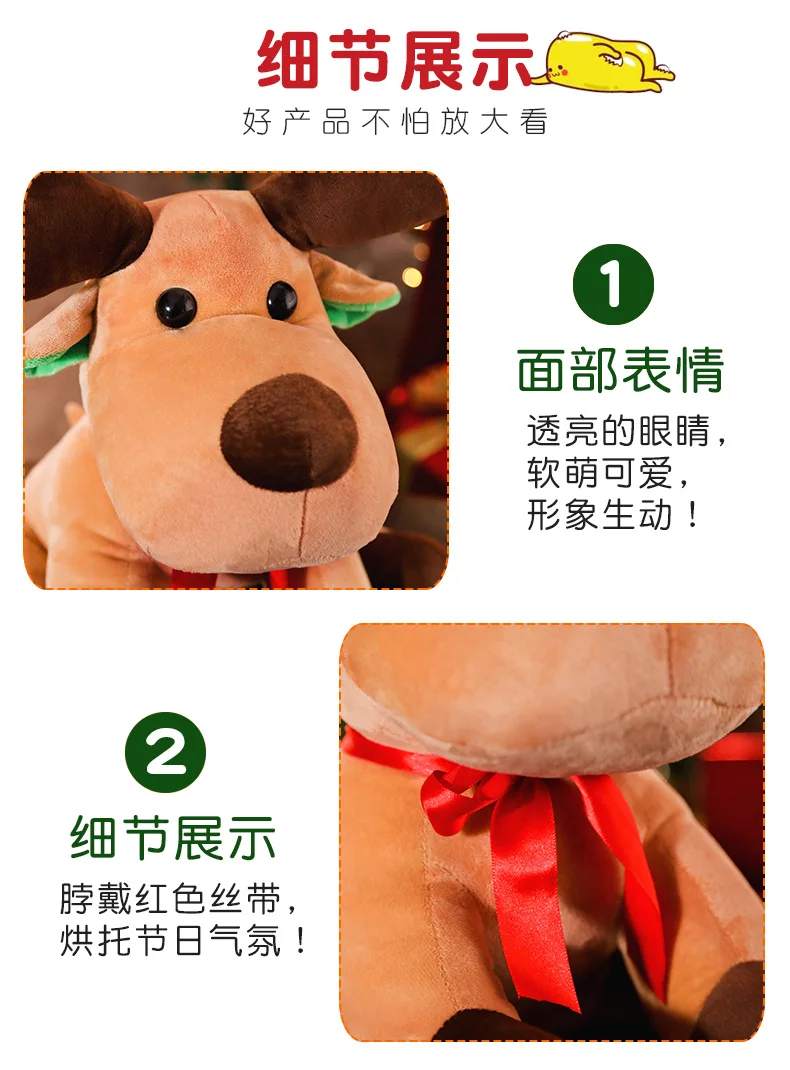 细节展示

好产品不怕放大看

1

面部表情

透亮的眼睛，
软萌可爱，
形象生动！

2

细节展示

脖戴红色丝带，
烘托节日气氛！