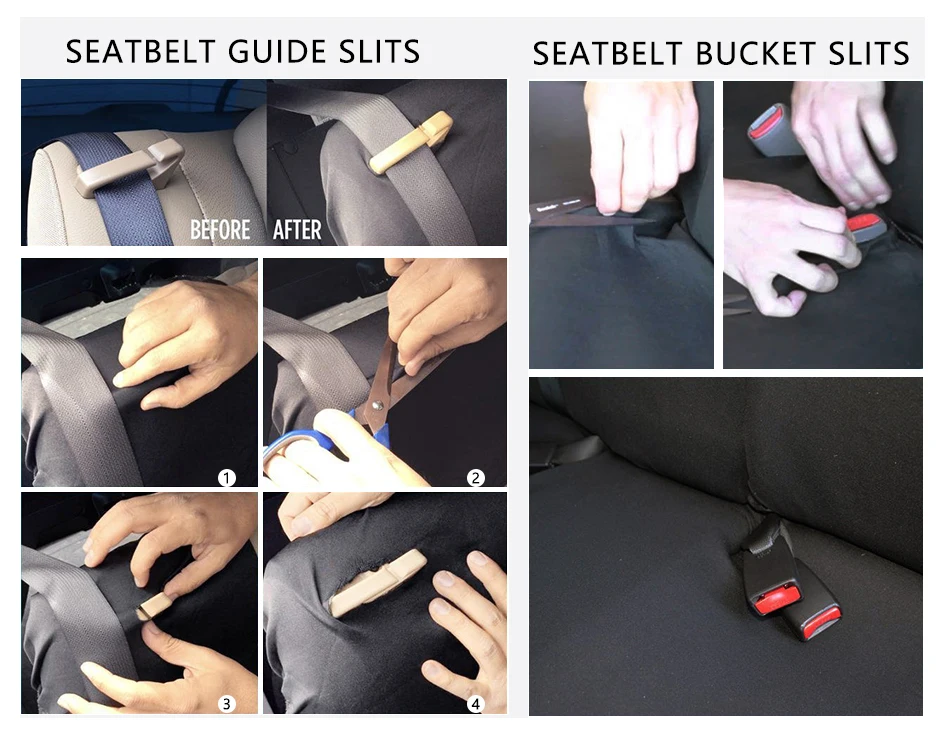 SEATBELT GUIDE SLITS

BEFORE AFTER

1

2

3

4

SEATBELT BUCKET SLITS