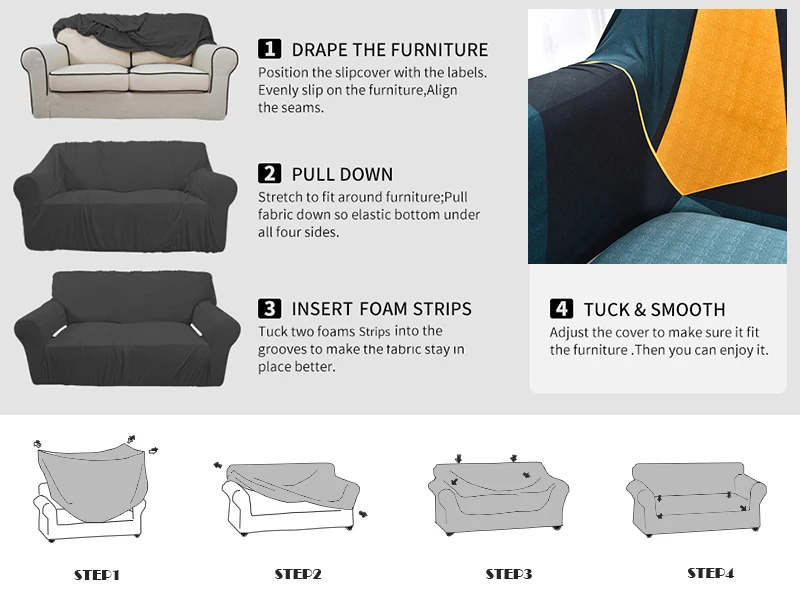 1 DRAPE THE FURNITURE
Position the slipcover with the labels. Evenly slip on the furniture,Align the seams.

2 PULL DOWN
Stretch to fit around furniture;Pull fabric down so elastic bottom under all four sides.

3 INSERT FOAM STRIPS
Tuck two foams Strips into the grooves to make the fabric stay in place better.

4 TUCK & SMOOTH
Adjust the cover to make sure it fit the furniture .Then you can enjoy it.

STEP1

STEP2

STEP3

STEP4